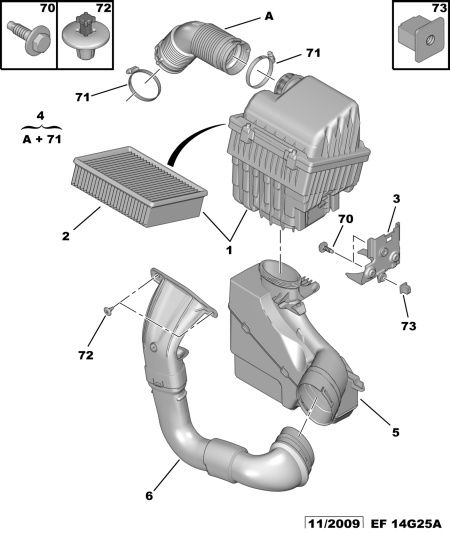 70
72
73
A
71
71
4
A + 71
2
1
3
70
73
72
5
6
11/2009 EF 14G25A