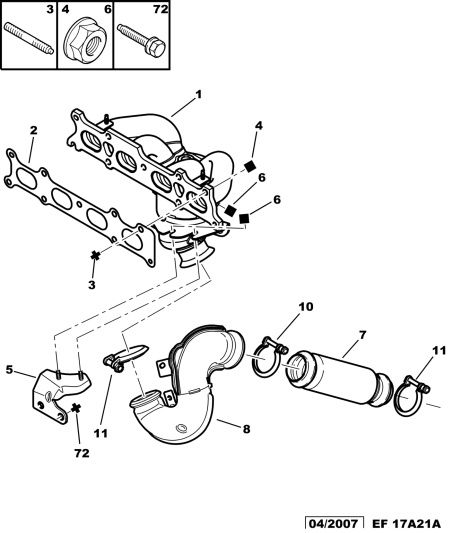 3
4 6
72
1
2
4
6
6
3
10
7
11
5
11
8
72
04/2007 EF 17A21A