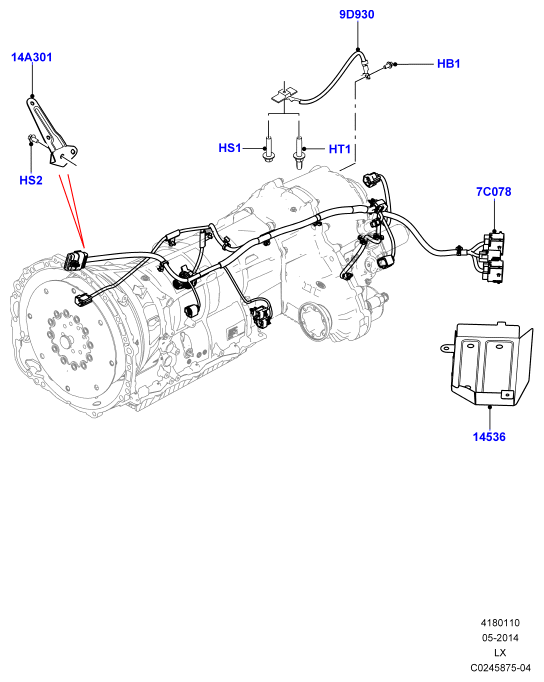 9D930

14A301

HB1

HS1

HT1

HS2

7C078

14536

4180110
05-2014
LX
C0245875-04