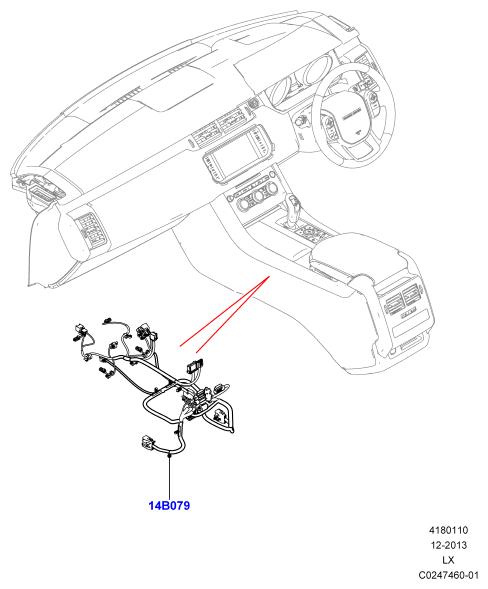 14B079

4180110
12-2013
LX
C0247460-01