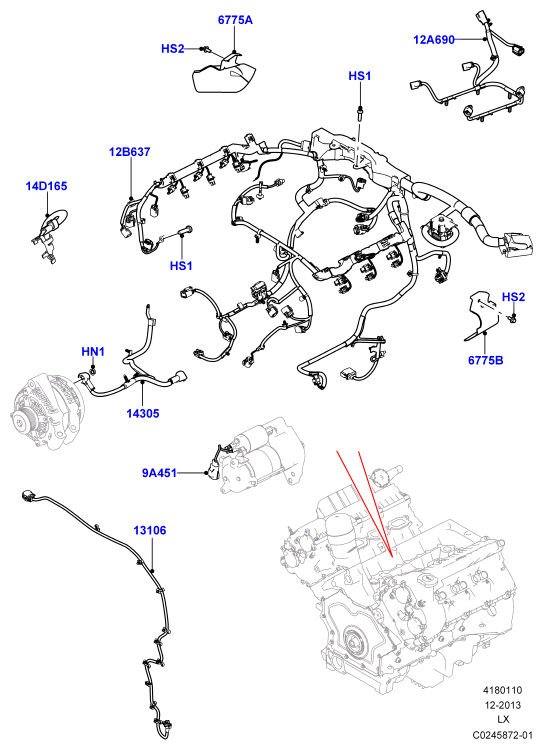 6775A
HS2
12A690
HS1
12B637
14D165
HS1
HS2
6775B
HN1
14305
9A451
13106
4180110
12-2013
LX
C0245872-01