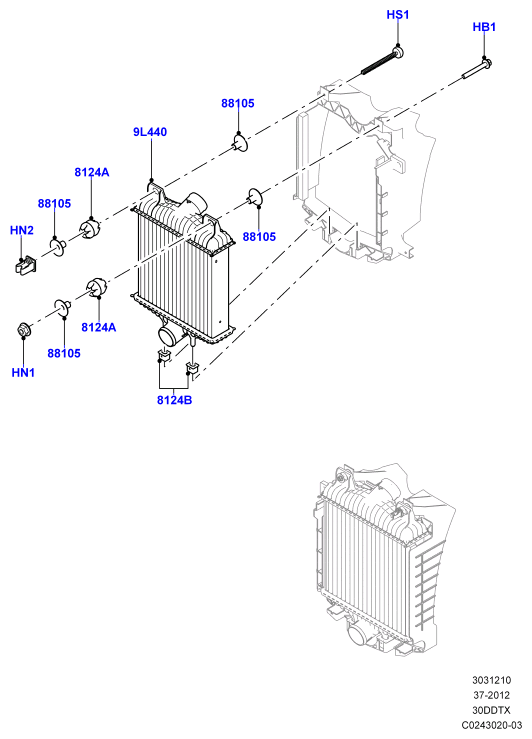 HS1
HB1
88105
9L440
8124A
88105
HN2
88105
8124A
88105
HN1
8124B

3031210
37-2012
30DDTX
C0243020-03