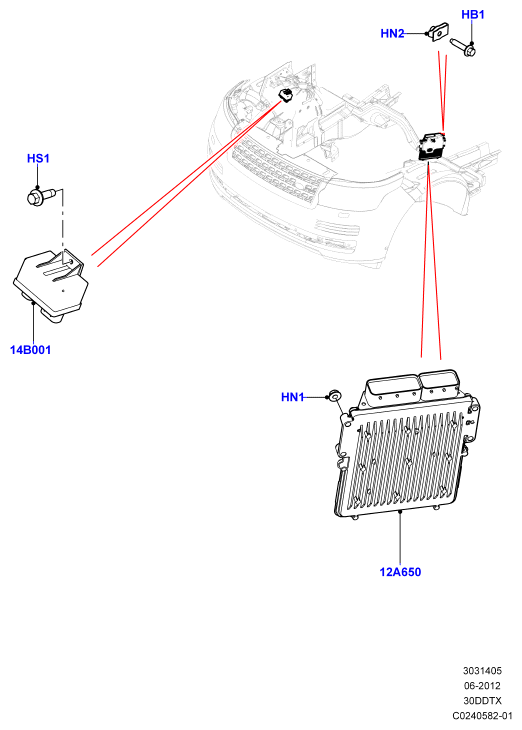 HN2
HB1
HS1
14B001
HN1
12A650
3031405
06-2012
30DDTX
C0240582-01