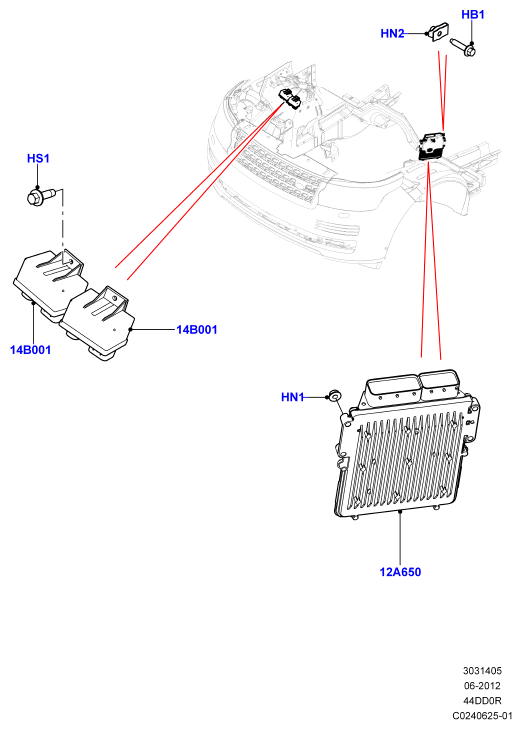 HN2
HB1
HS1
14B001
14B001
HN1
12A650
3031405
06-2012
44DD0R
C0240625-01