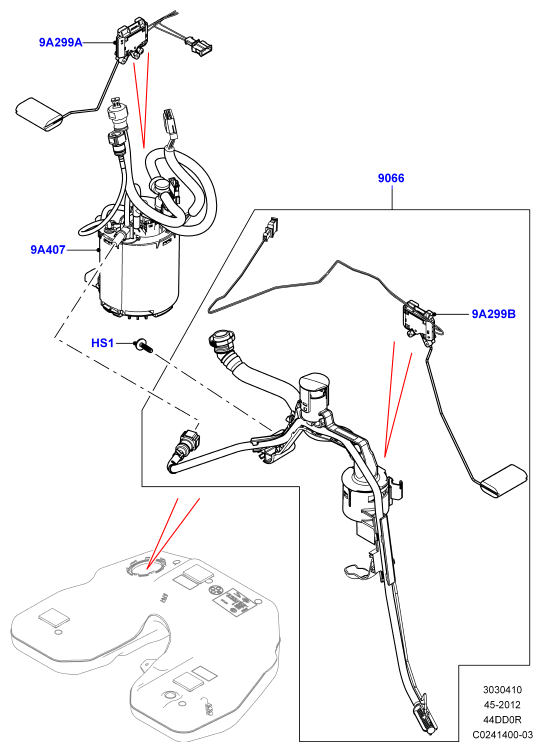 9A299A

9066

9A407

9A299B

HS1

3030410
45-2012
44DD0R
C0241400-03