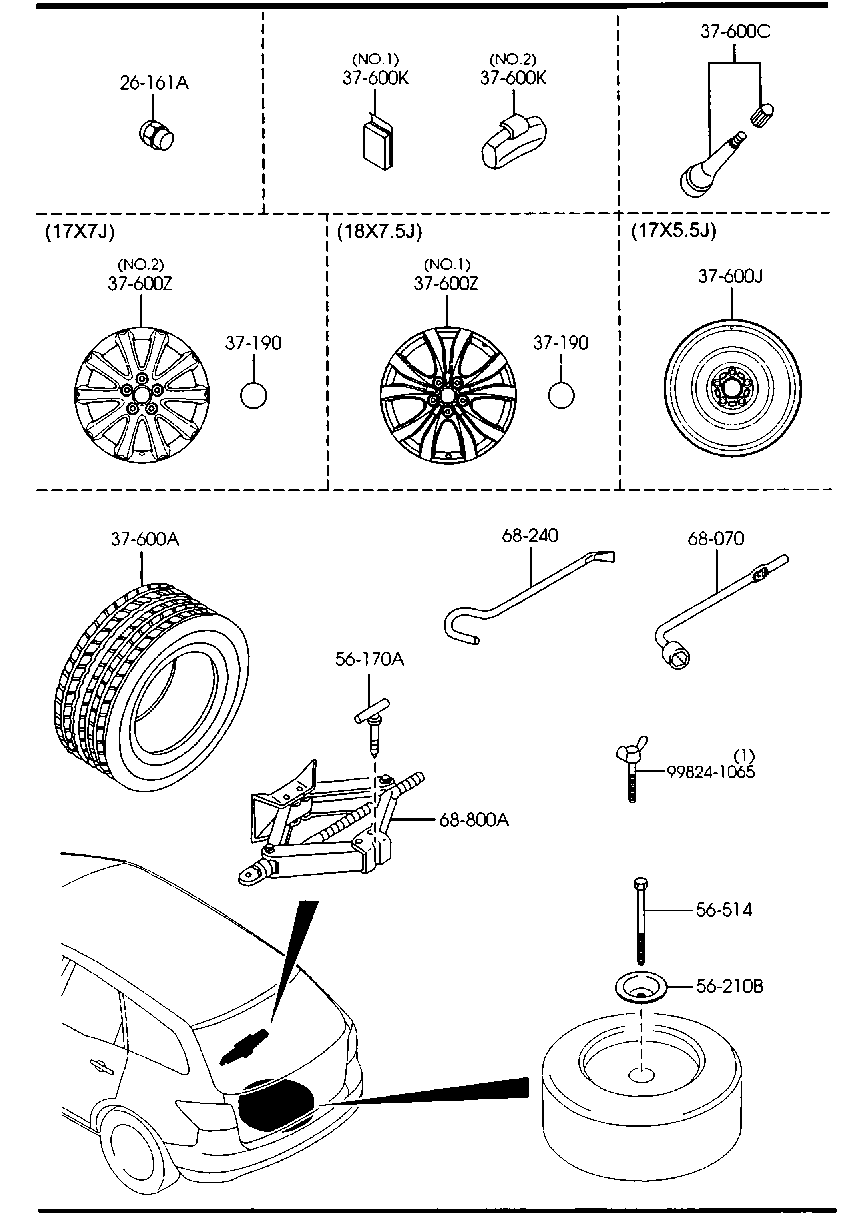 26-161A

(NO.1)
37-600K

(NO.2)
37-600K

37-600C

(17X7J)

(NO.2)
37-600Z

37-190

(18X7.5J)

(NO.1)
37-600Z

37-190

(17X5.5J)

37-600J

37-600A

68-240

68-070

56-170A

(1)
99824-1065

68-800A

56-514

56-210B