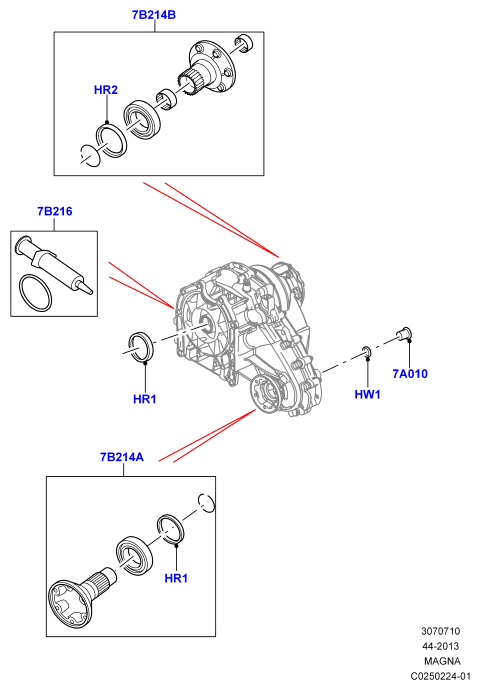 7B214B

HR2

7B216

HR1

HW1

7A010

7B214A

HR1

3070710
44-2013
MAGNA
C0250224-01