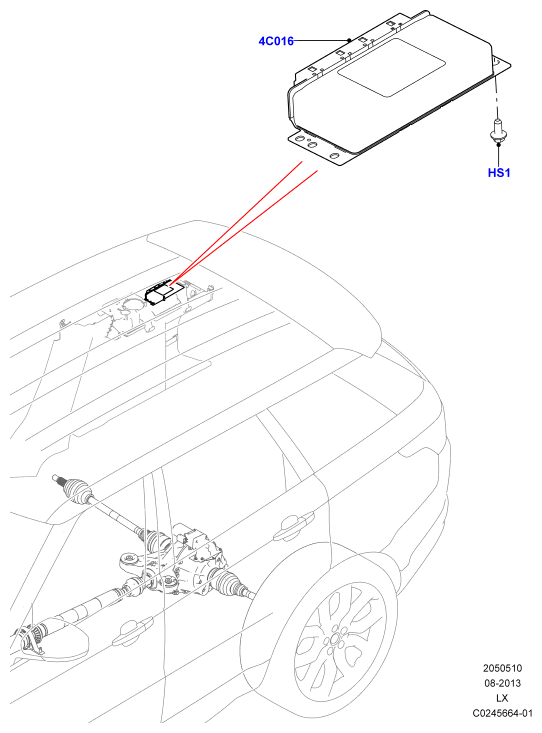 4C016

HS1

2050510
08-2013
LX
C0245664-01