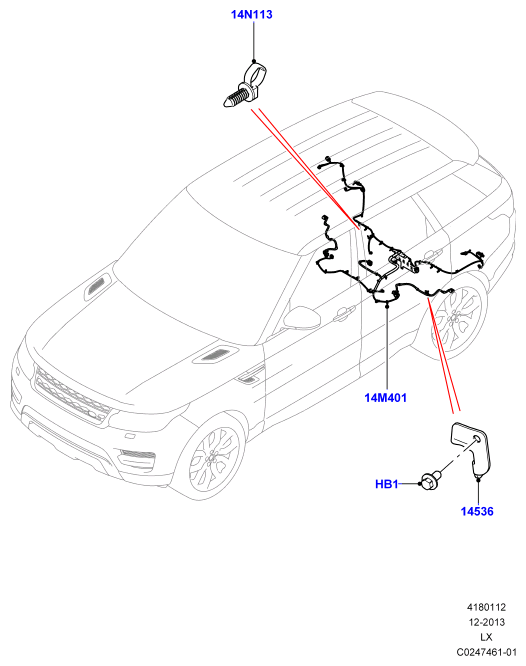 14N113

14M401

HB1

14536

4180112
12-2013
LX
C0247461-01