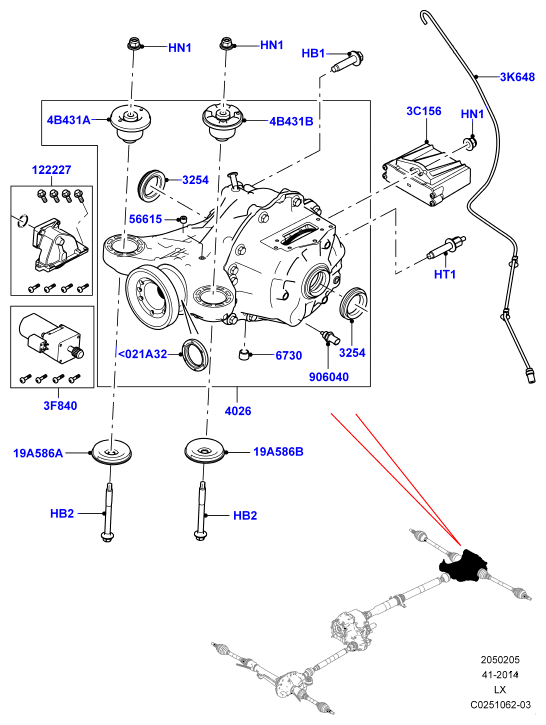 HN1
HN1
HB1
3K648
4B431A
4B431B
3C156
HN1
122227
3254
56615
HT1
<021A32
6730
3254
906040
3F840
4026
19A586A
19A586B
HB2
HB2
2050205
41-2014
LX
C0251062-03