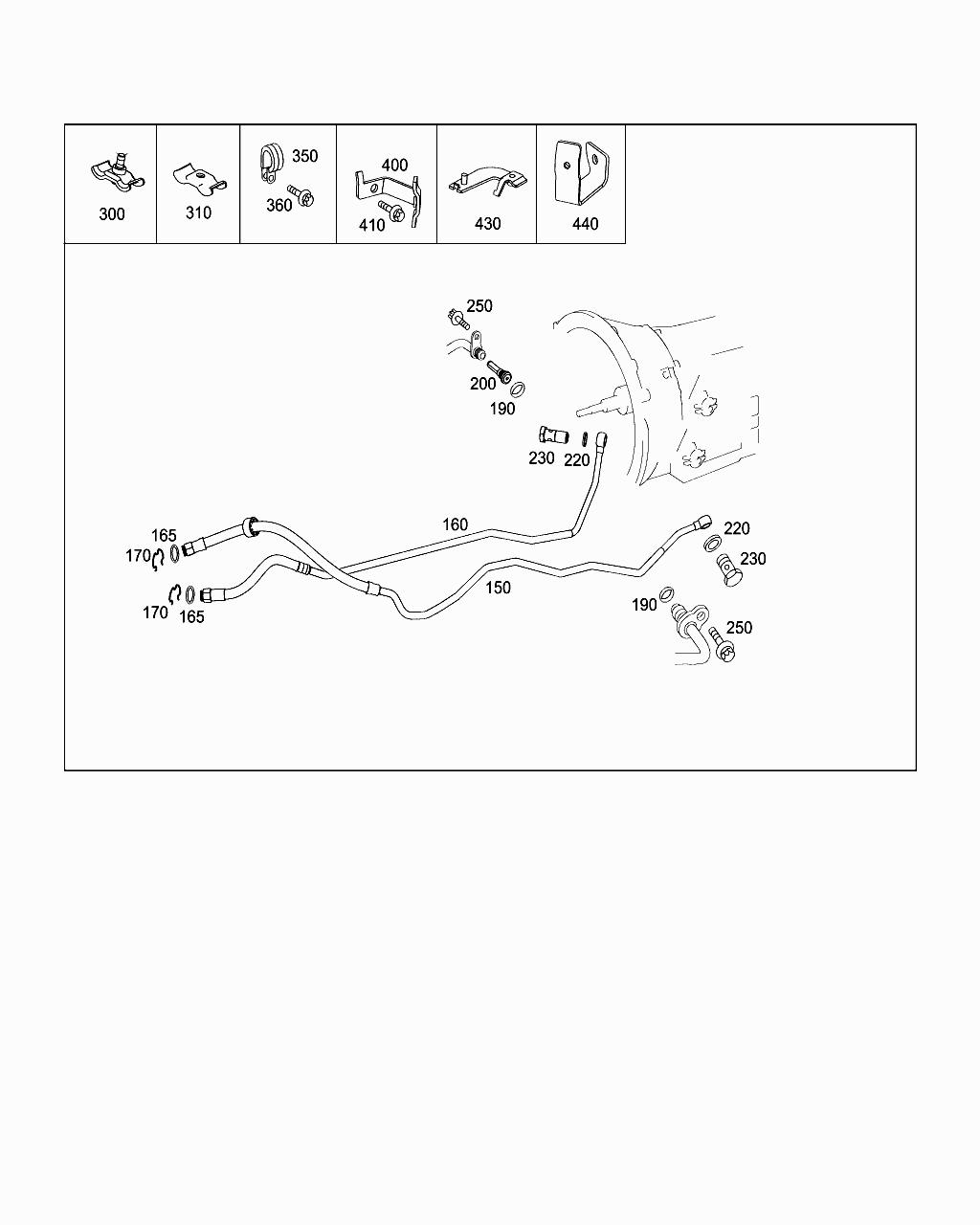 300
310
350
360
400
410
430
440
250
200
190
230
220
160
165
170
170
165
150
220
230
190
250