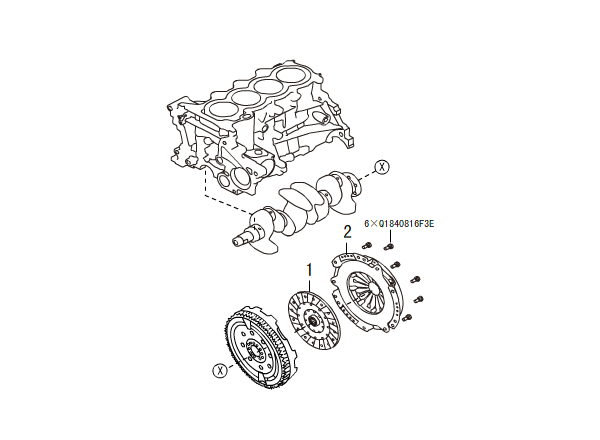 X

6×Q1840816F3E

2

1

X