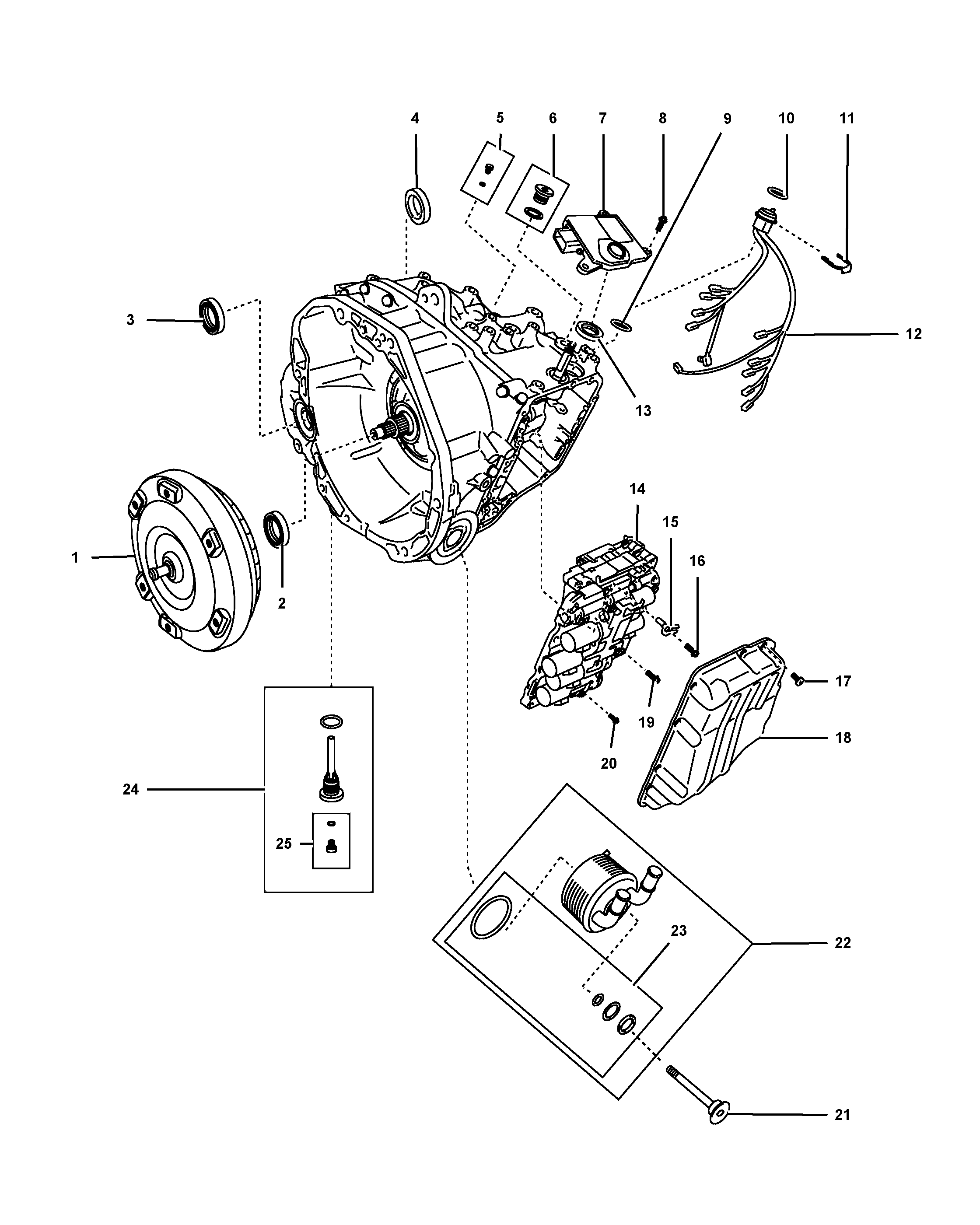 4
5
6
7
8
9
10
11
3
12
13
14
15
16
1
2
17
19
18
20
24
25
23
22
21