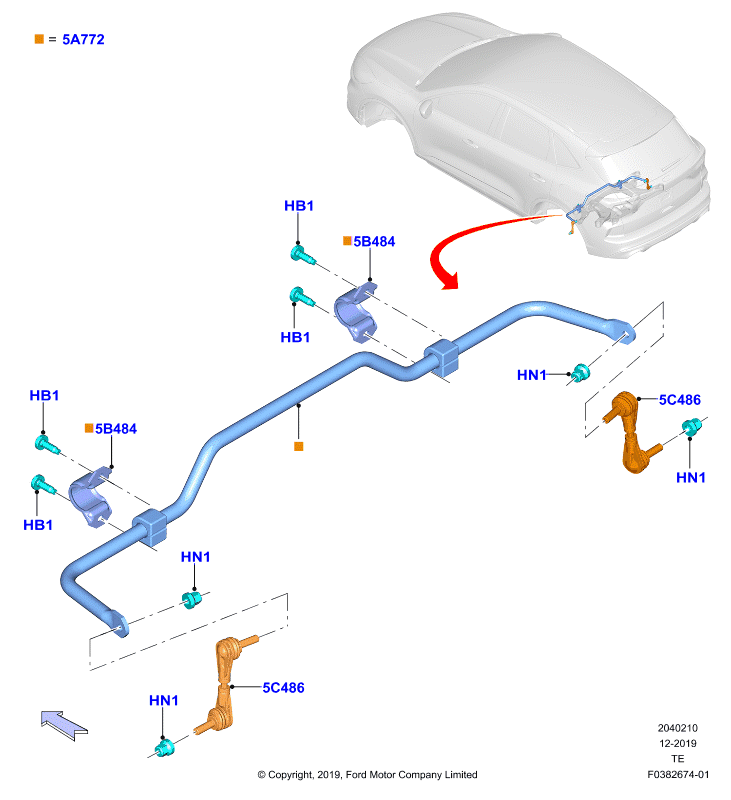 ■ = 5A772

HB1

■5B484

HB1

HN1

5C486

HN1

HB1

■5B484

■

HB1

HN1

5C486

HN1

2040210
12-2019
TE
F0382674-01

© Copyright, 2019, Ford Motor Company Limited