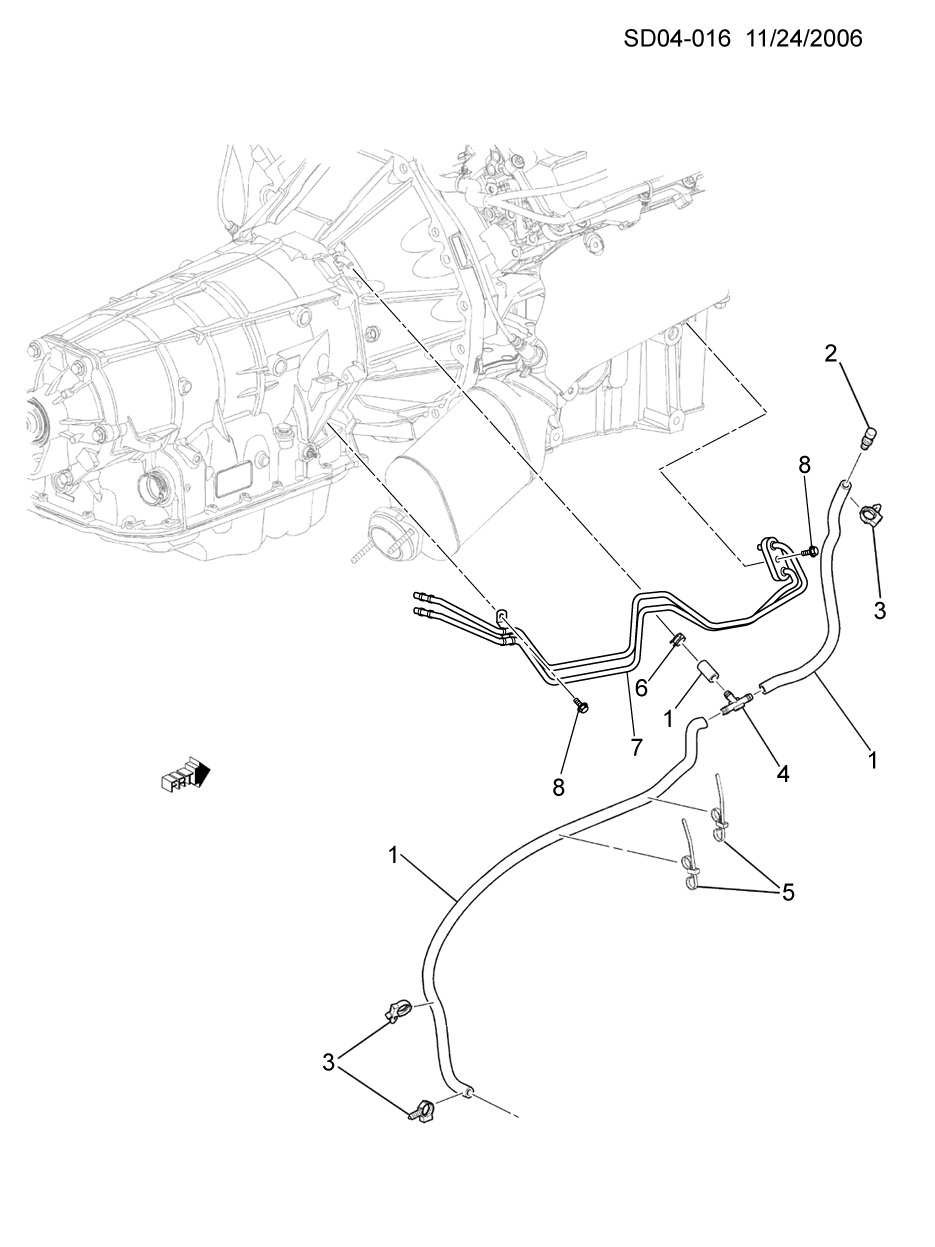 SD04-016 11/24/2006

2

8

3

6

1

7

4

1

8

FRT

1

5

3