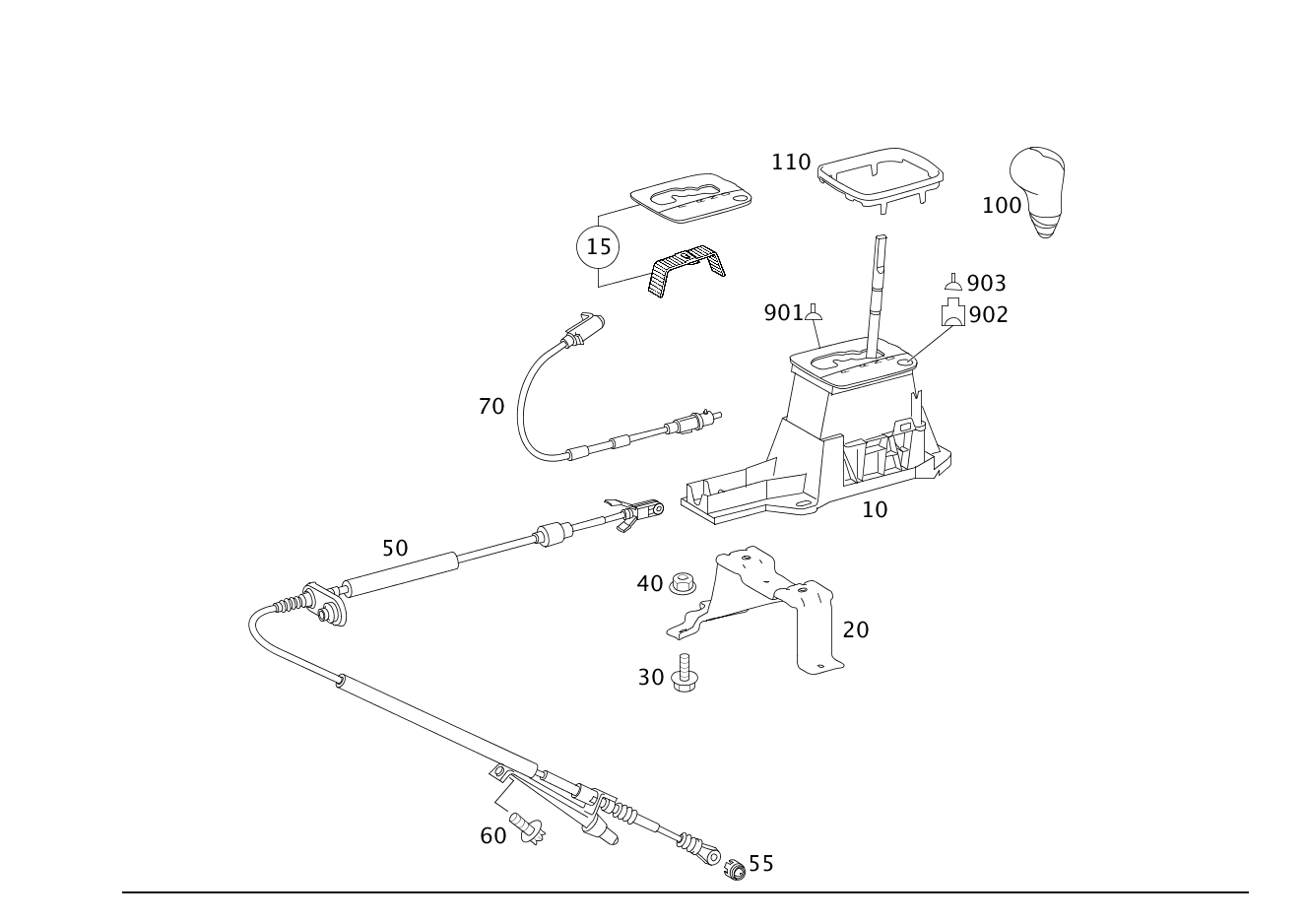 110

100

15

903

901

902

70

10

50

40

20

30

60

55