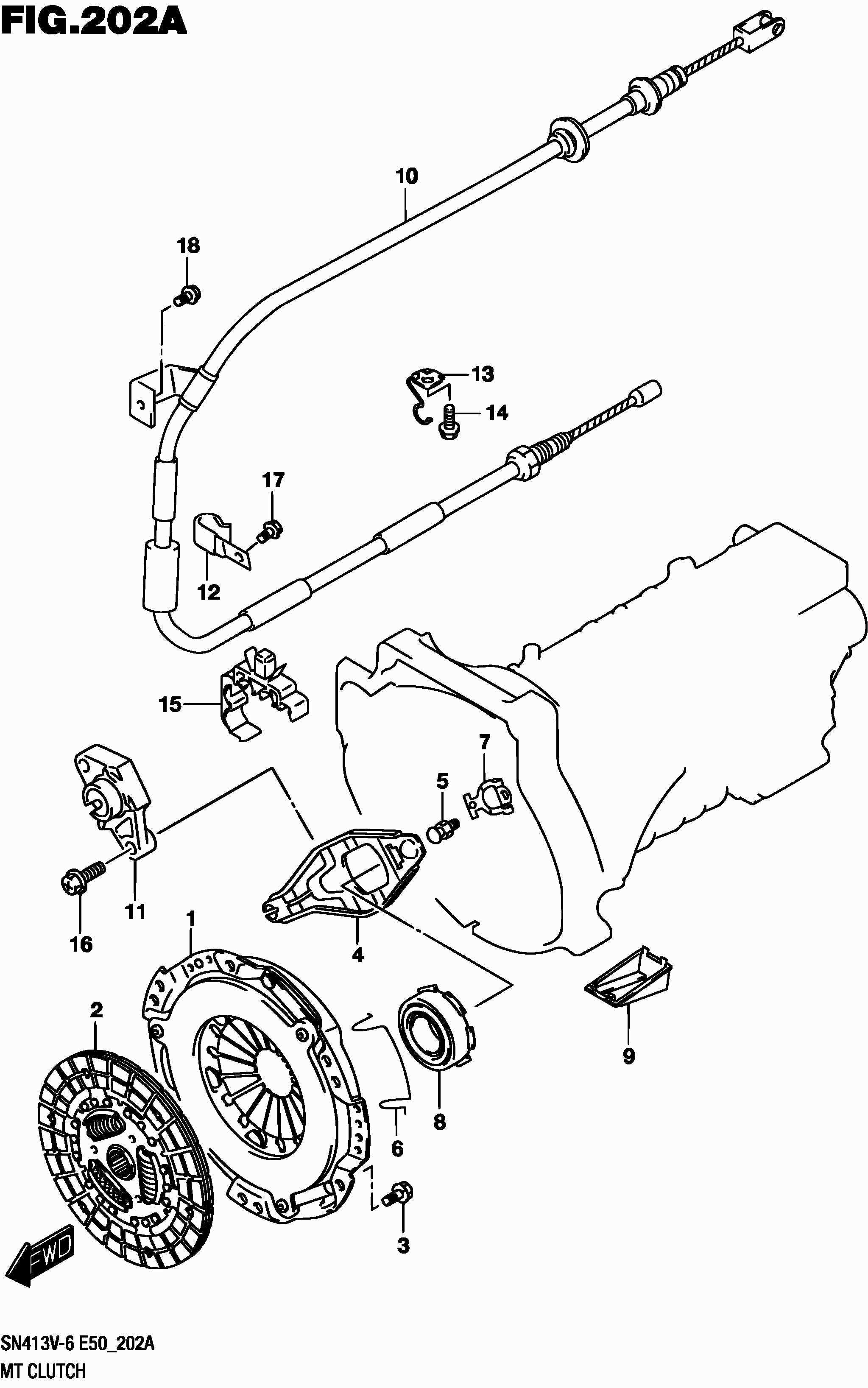 FIG.202A

10

18

13

14

17

12

15

7

5

11

16

1

4

2

9

8

6

3

FWD

SN413V-6 E50_202A
MT CLUTCH