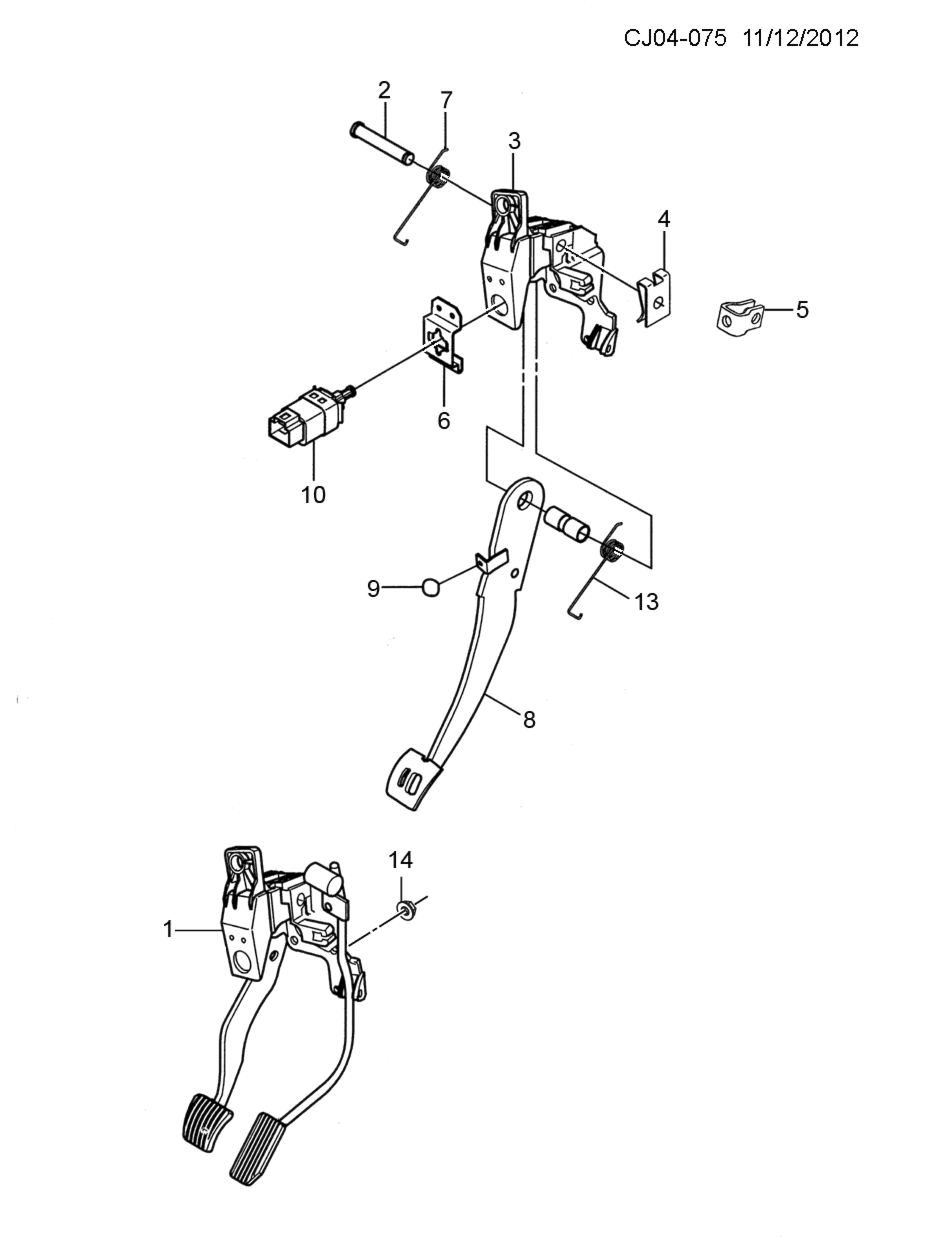 CJ04-075 11/12/2012

2
7
3
4
5
6
10
9
13
8
14
1