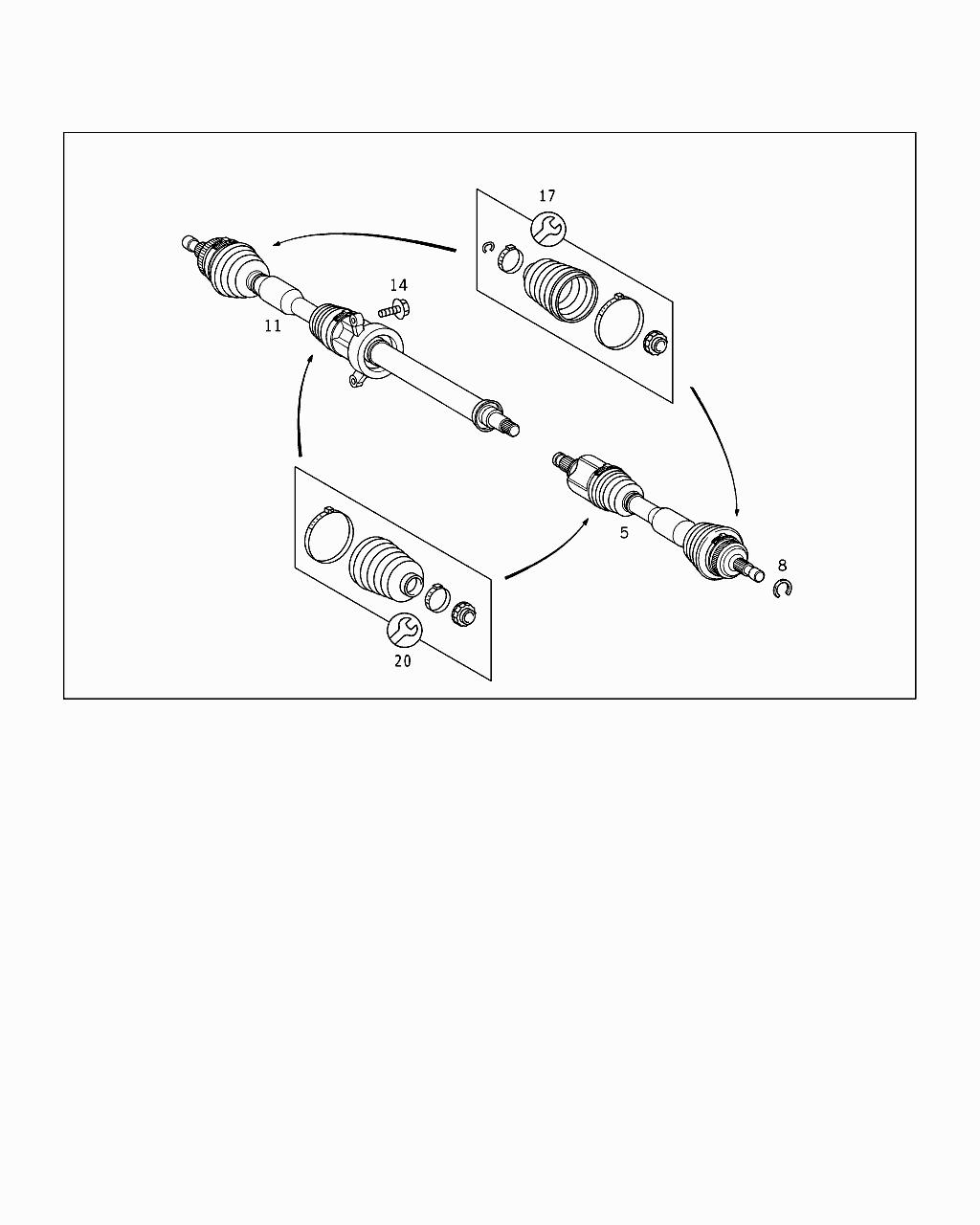 17
14
11
5
8
20