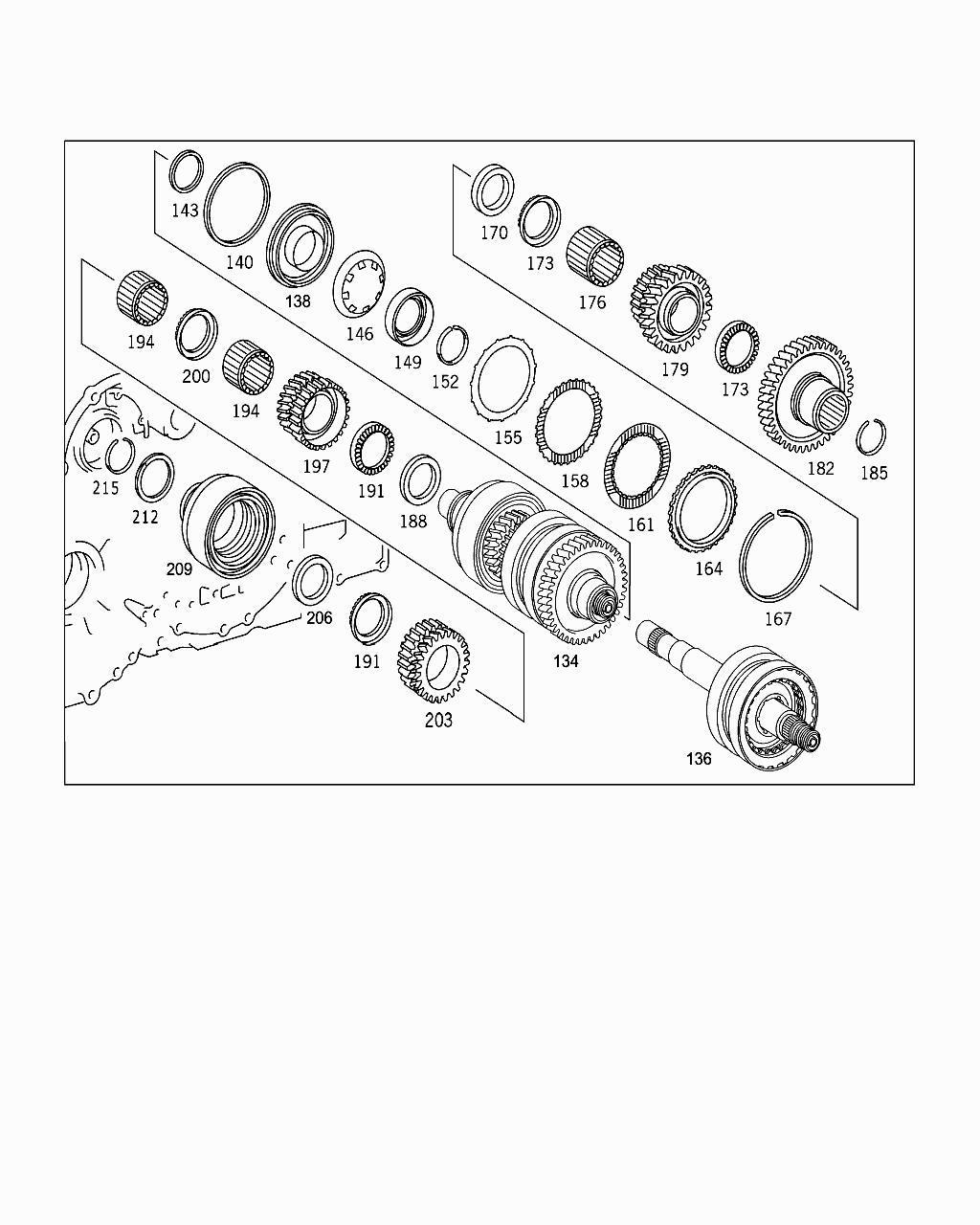 143
140
138
146
149
152
155
158
161
164
167
170
173
176
179
173
182
185
194
200
194
197
191
188
215
212
209
206
191
203
134
136