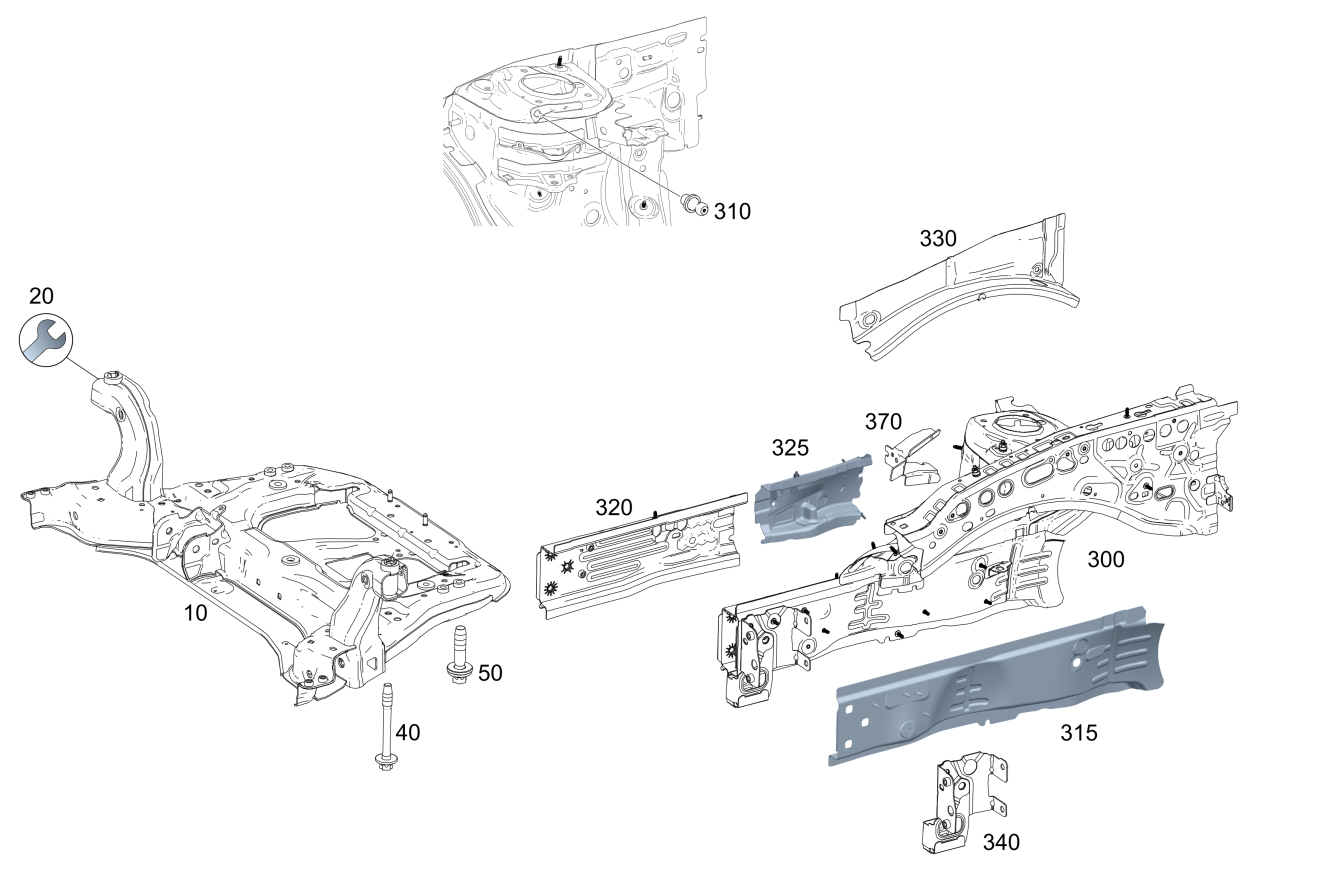 310
330
20
370
325
320
300
10
50
40
315
340