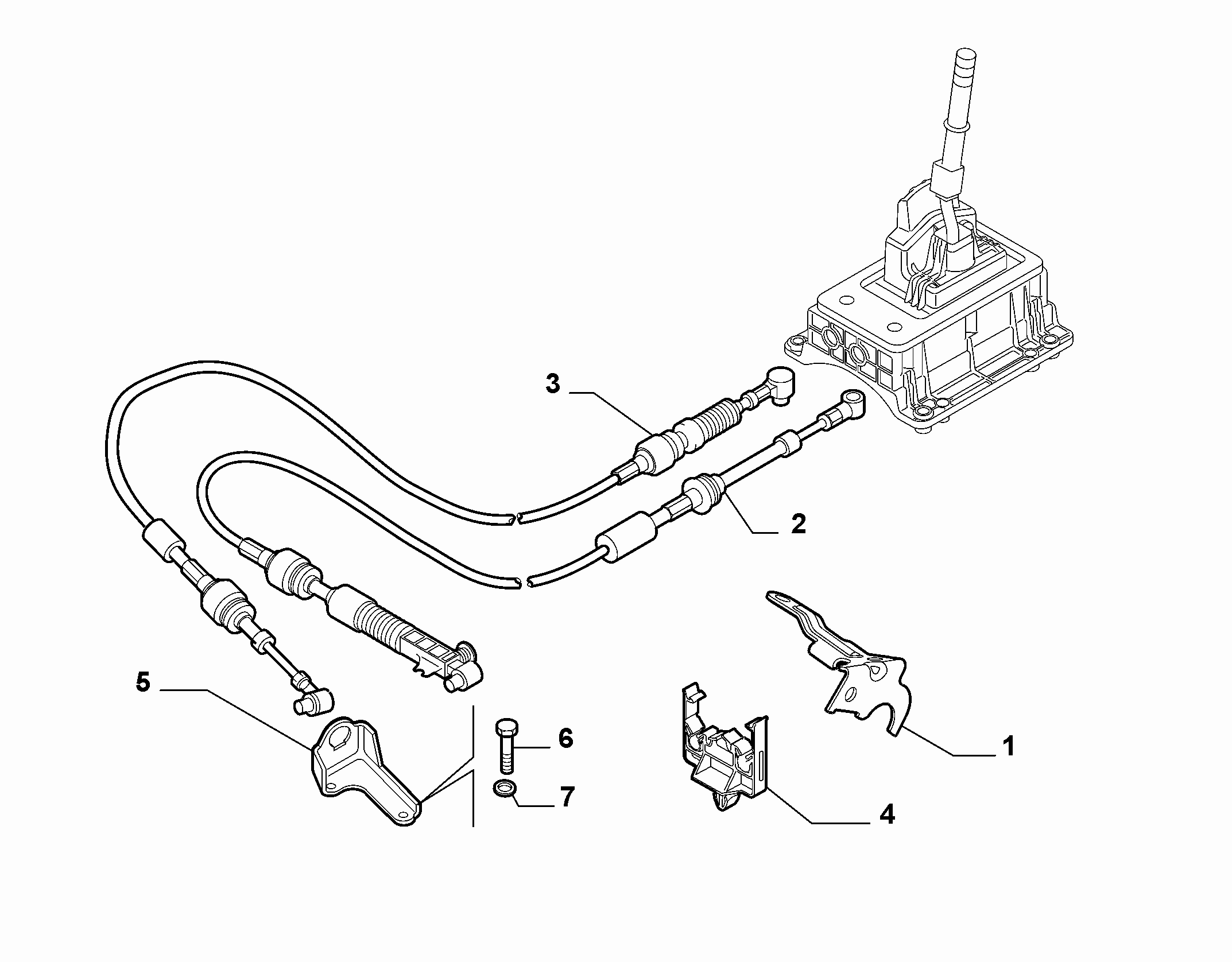 3
2
5
6
7
1
4