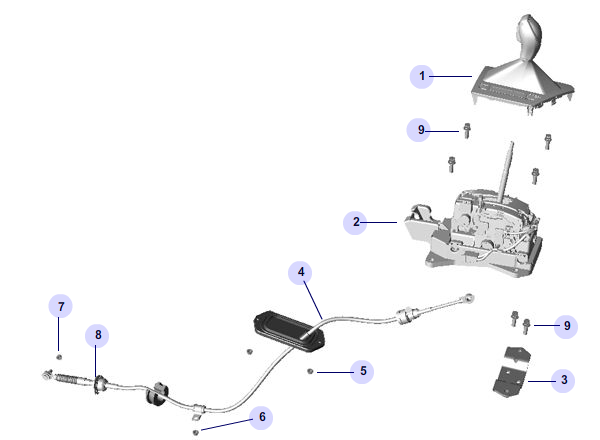 1
9
2
4
7
8
9
5
3
6