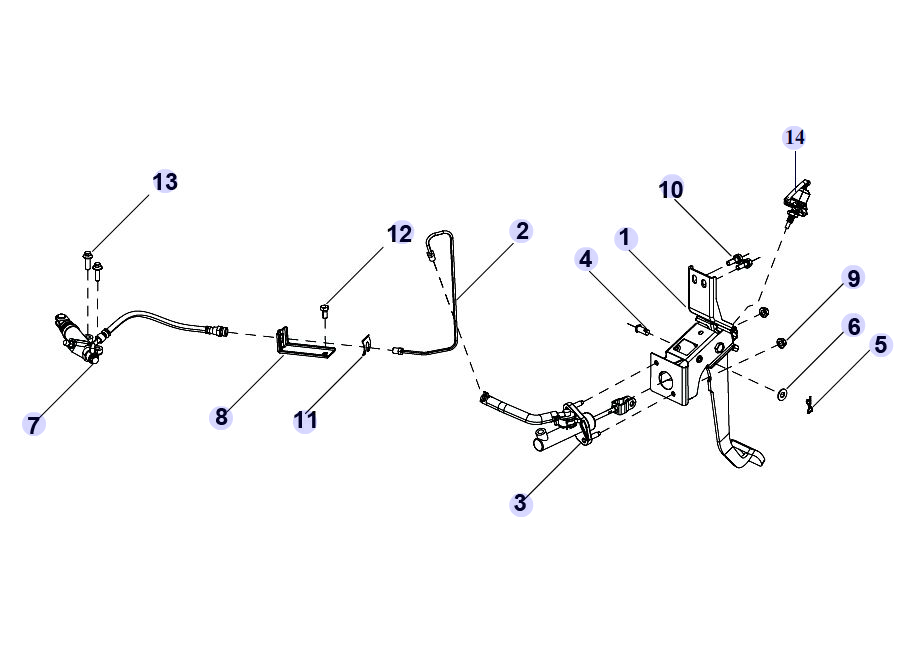 14
13
10
12
2
1
4
9
6
5
7
8
11
3