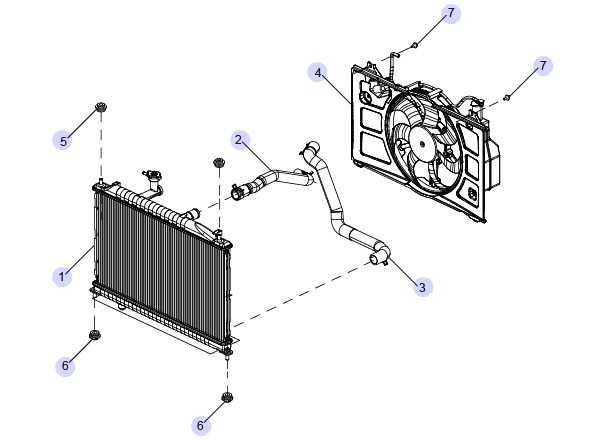 7
4
7
5
2
1
3
6
6