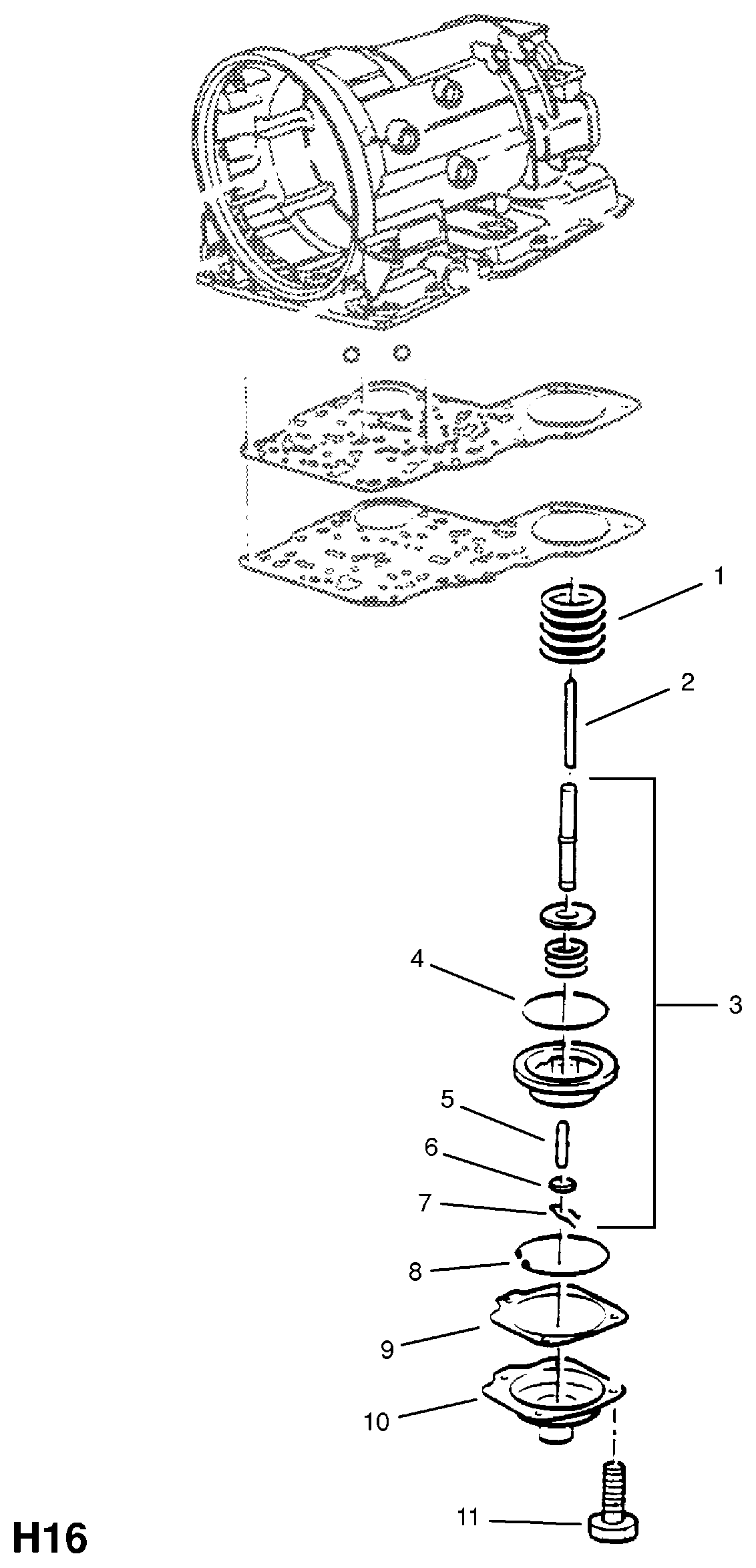 1
2
3
4
5
6
7
8
9
10
11
H16