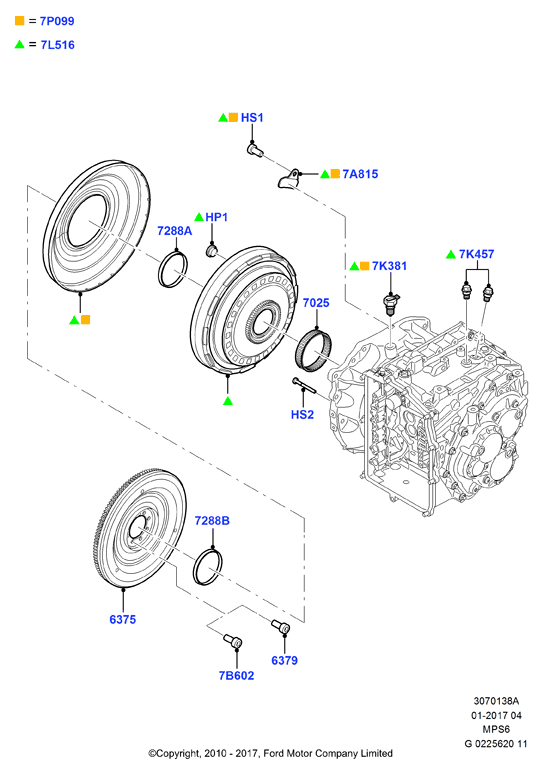 = 7P099

= 7L516

HS1

7A815

HP1

7288A

7K381

7K457

7025

HS2

7288B

6375

7B602

6379

3070138A
01-2017 04
MPS6
G 0225620 11

©Copyright, 2010 - 2017, Ford Motor Company Limited