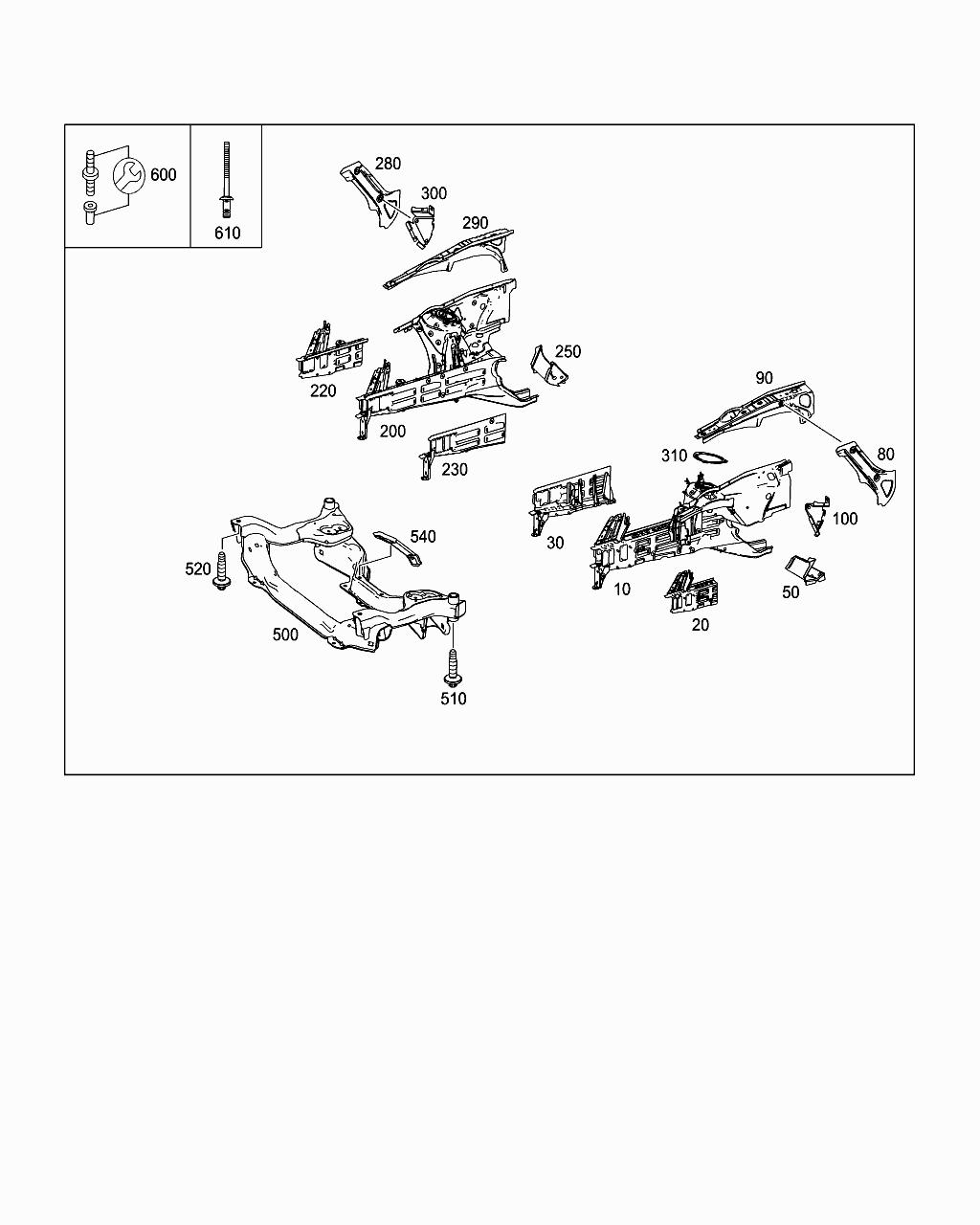 600
610
280
300
290
250
220
200
230
90
310
80
100
30
10
20
50
540
520
500
510