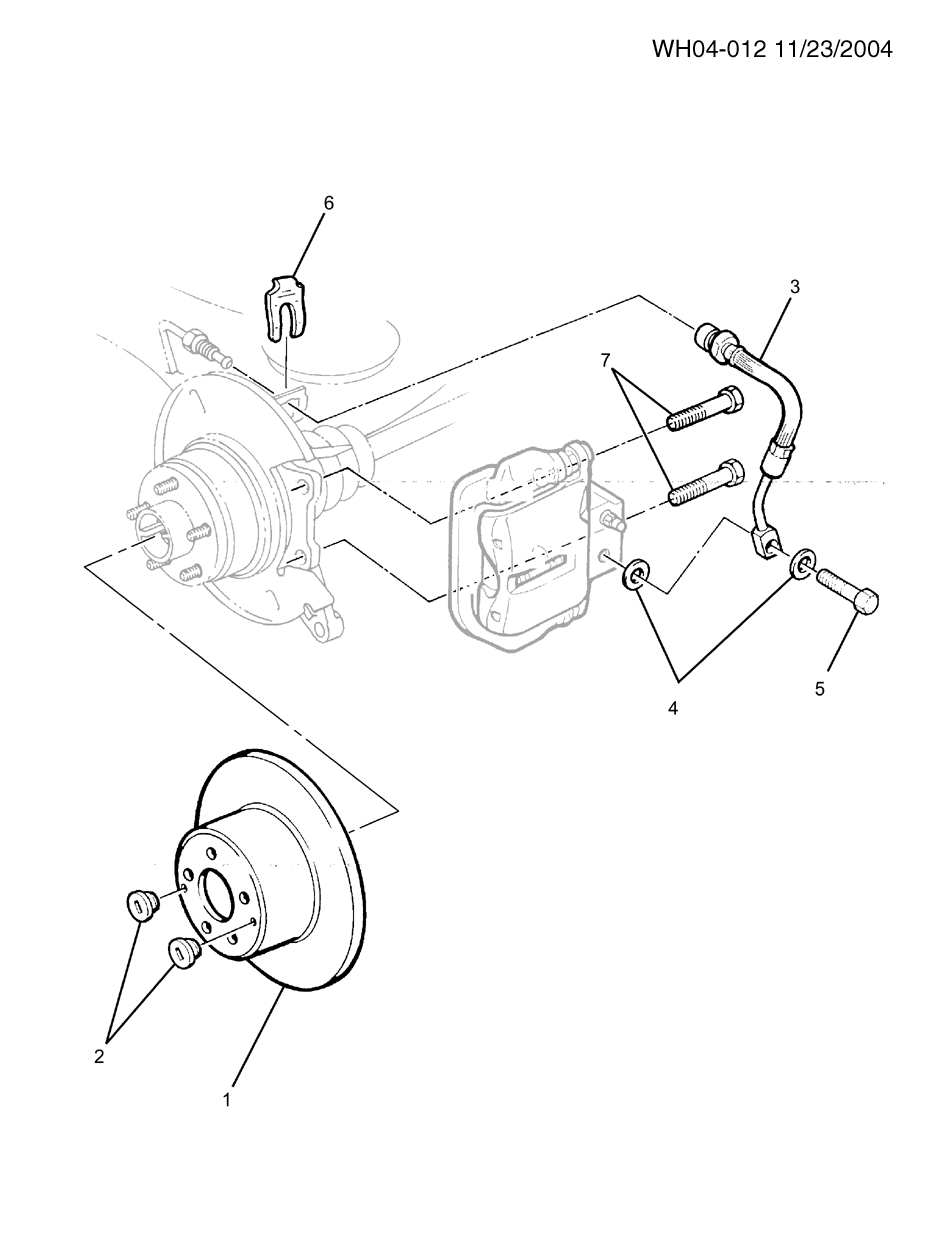 WH04-012 11/23/2004

6

3

7

4

5

2

1