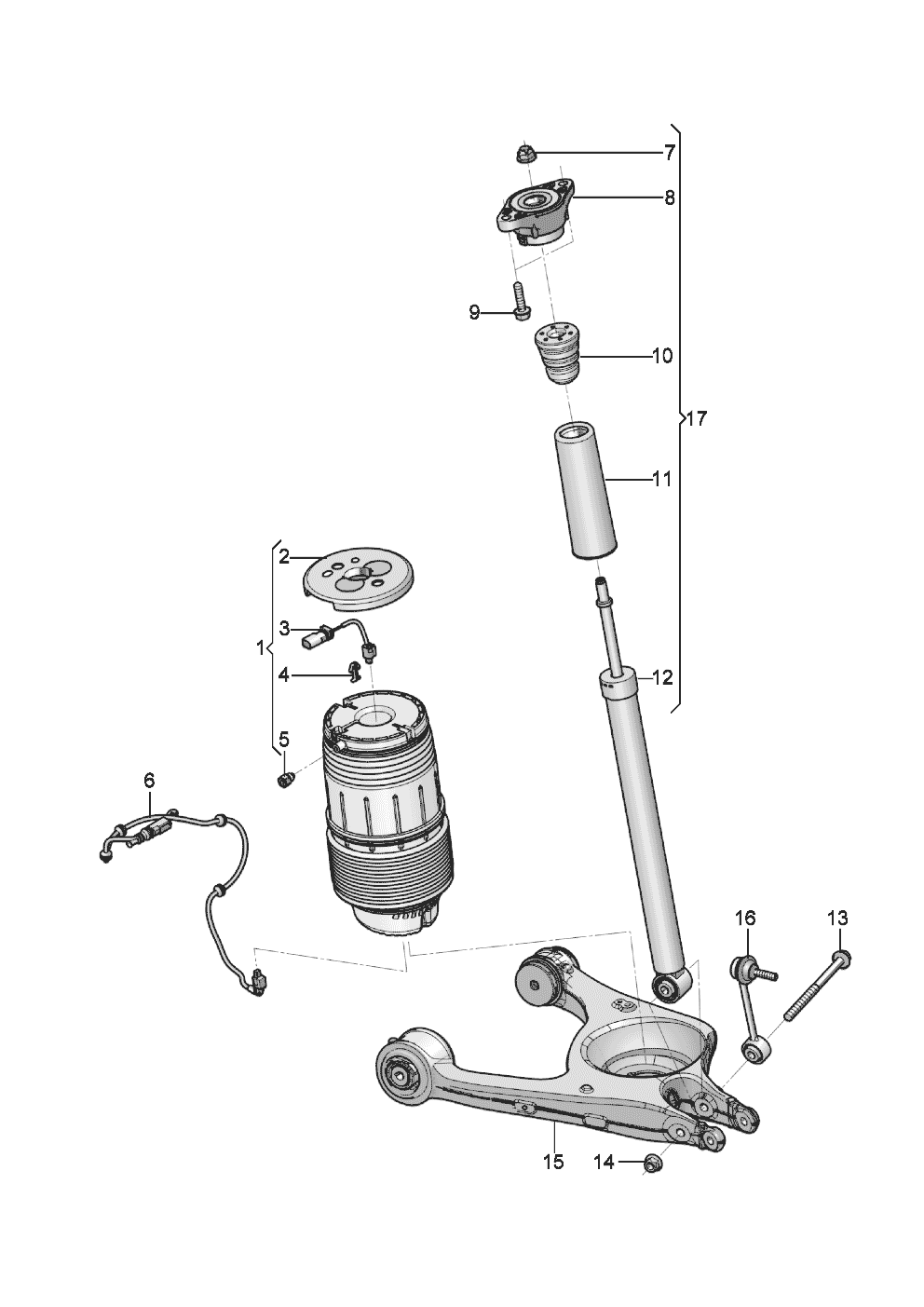 7
8
9
10
17
11
2
3
1
4
12
5
6
16
13
15
14