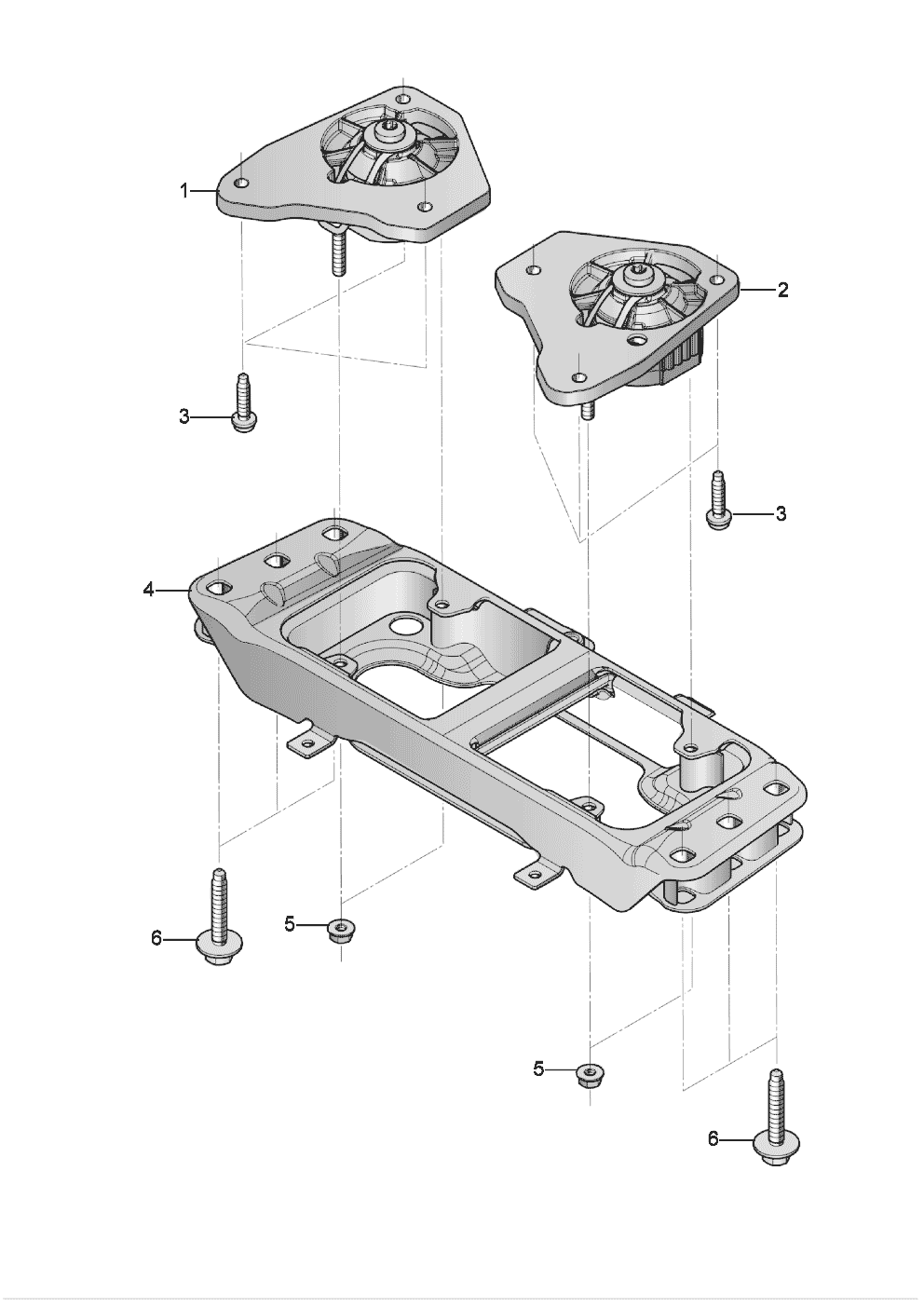 1
2
3
3
4
5
6
5
6