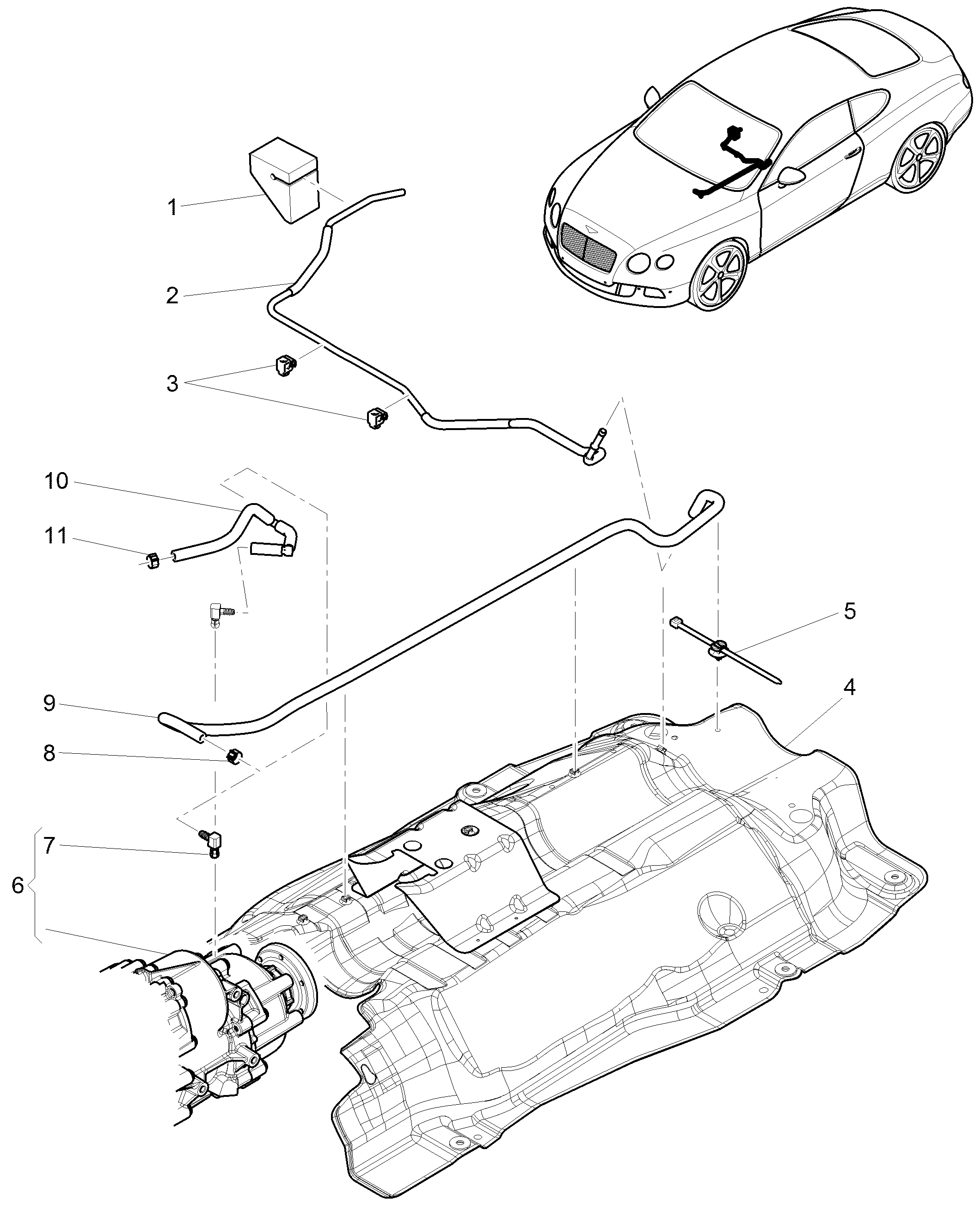 1
2
3
10
11
5
4
9
8
7
6