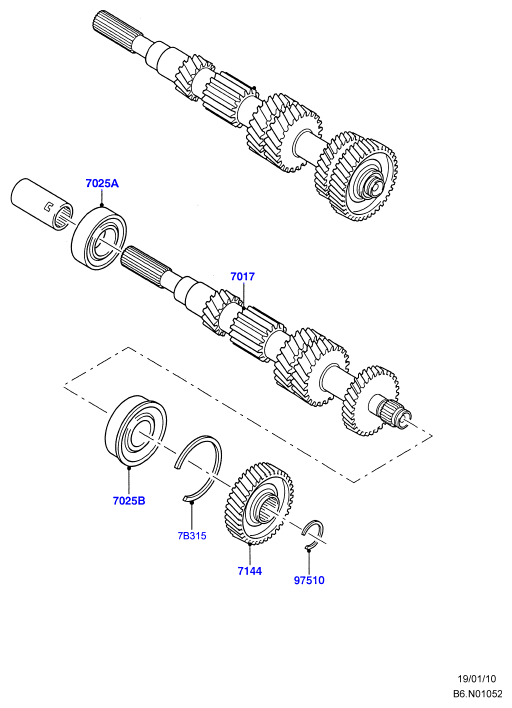 7025A

7017

7025B

7B315

7144

97510

19/01/10
B6.N01052