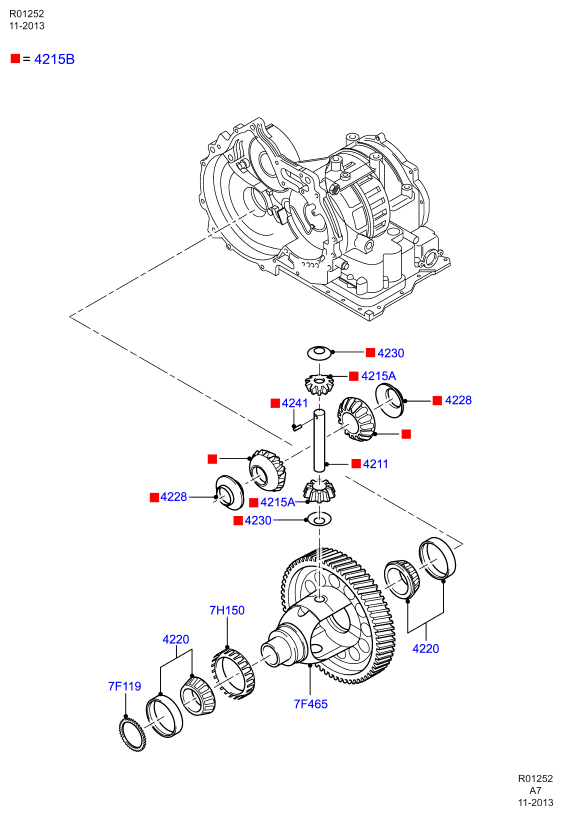 R01252
11-2013

■ = 4215B

■ 4230
■ 4215A
■ 4241
■ 4228
■
■
■ 4211
■ 4228
■ 4215A
■ 4230

7H150
4220
4220
7F119
7F465

R01252
A7
11-2013