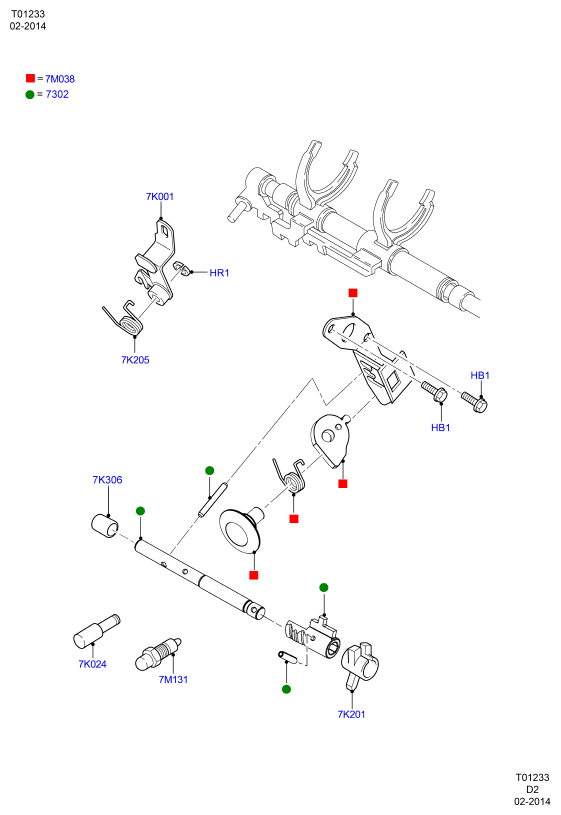 T01233
02-2014

= 7M038
= 7302

7K001
HR1
7K205
HB1
HB1
7K306
7K024
7M131
7K201

T01233
D2
02-2014