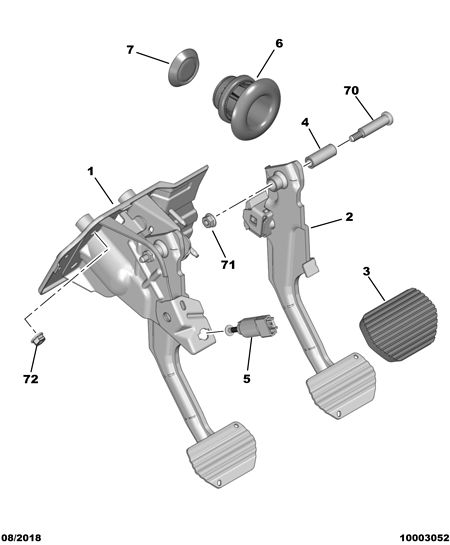 7
6
70
4
1
2
71
3
72
5
08/2018
10003052