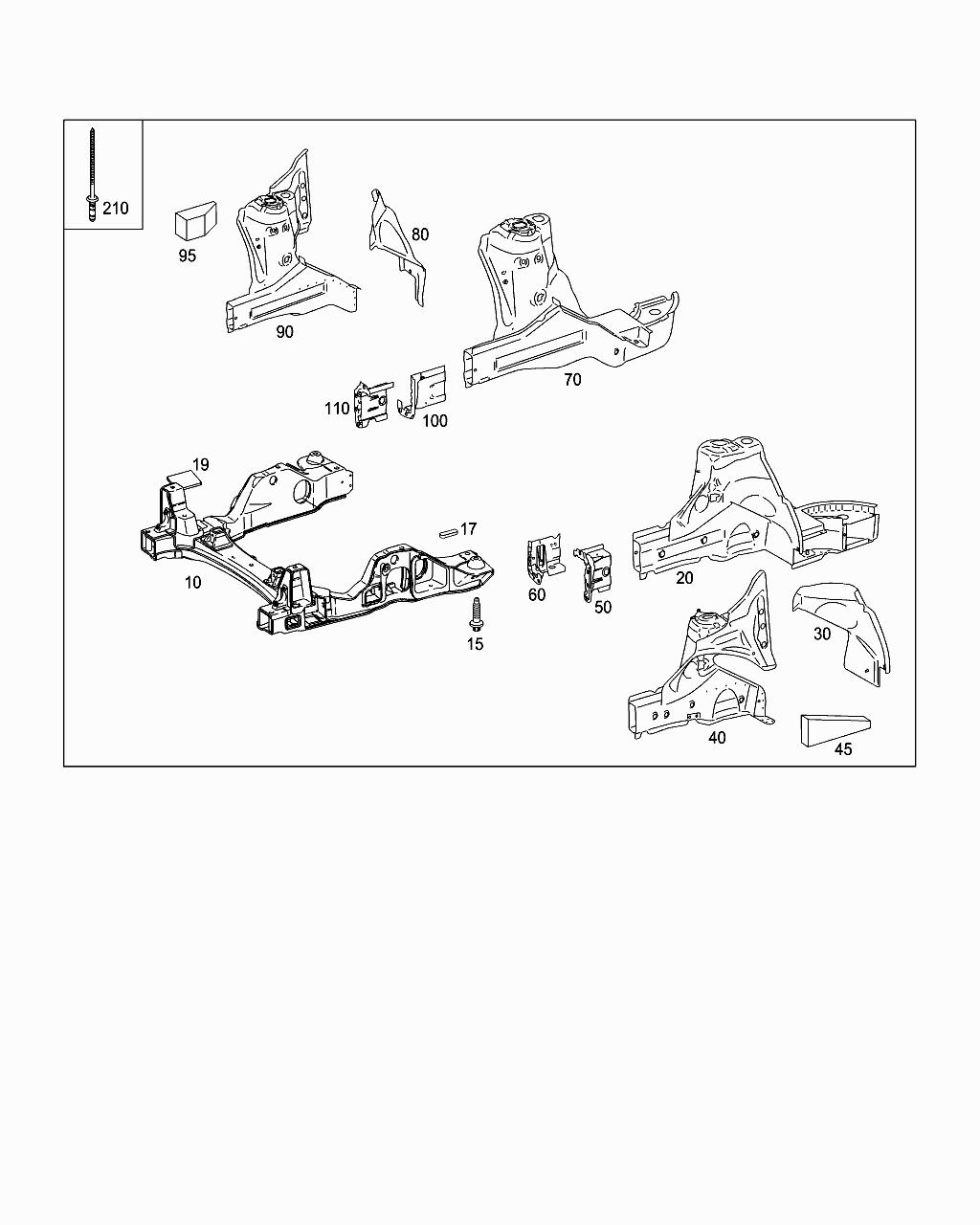 210
95
90
80
70
110
100
19
17
10
15
60
50
20
30
40
45