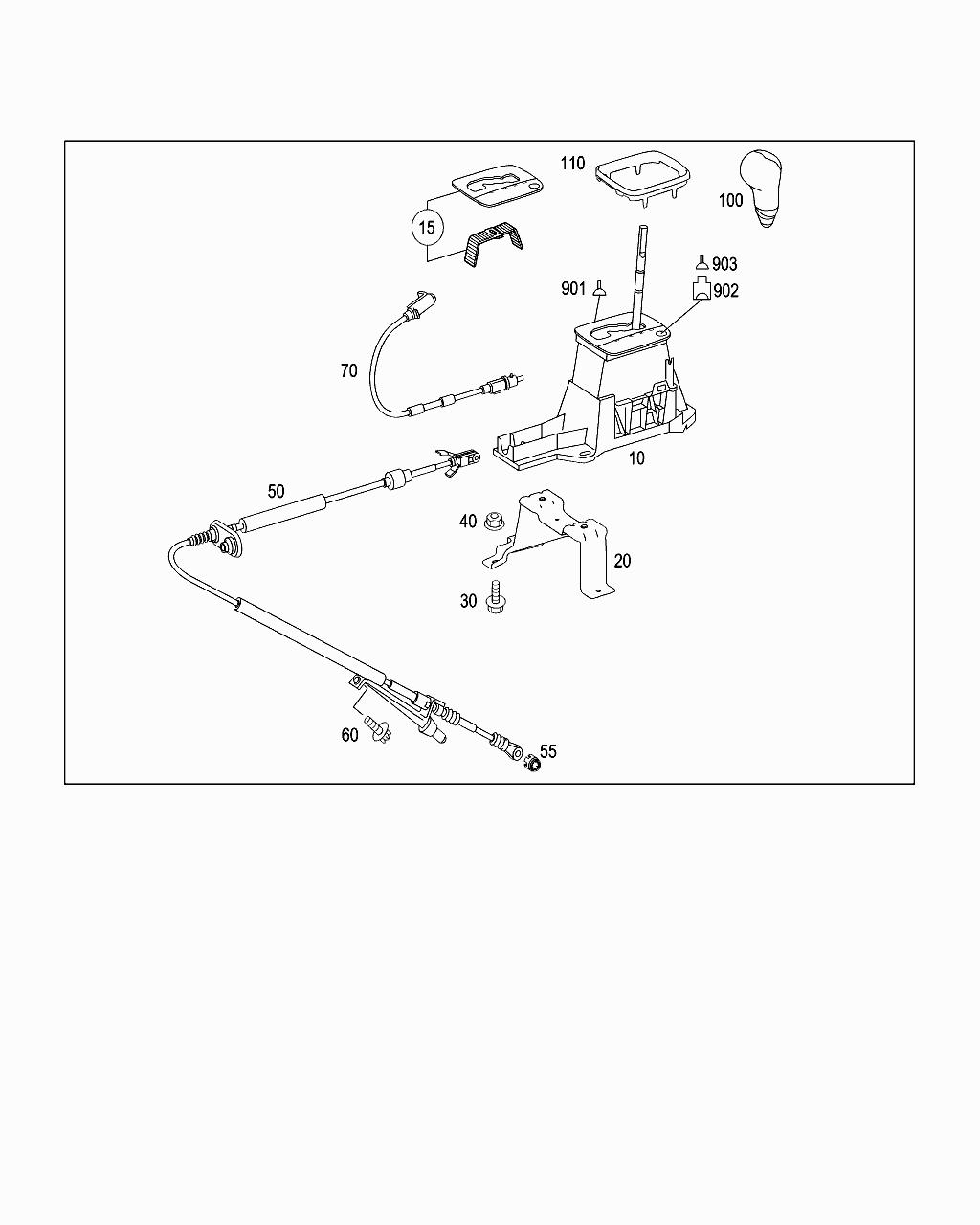 110
100
15
903
901
902
70
10
50
40
20
30
60
55