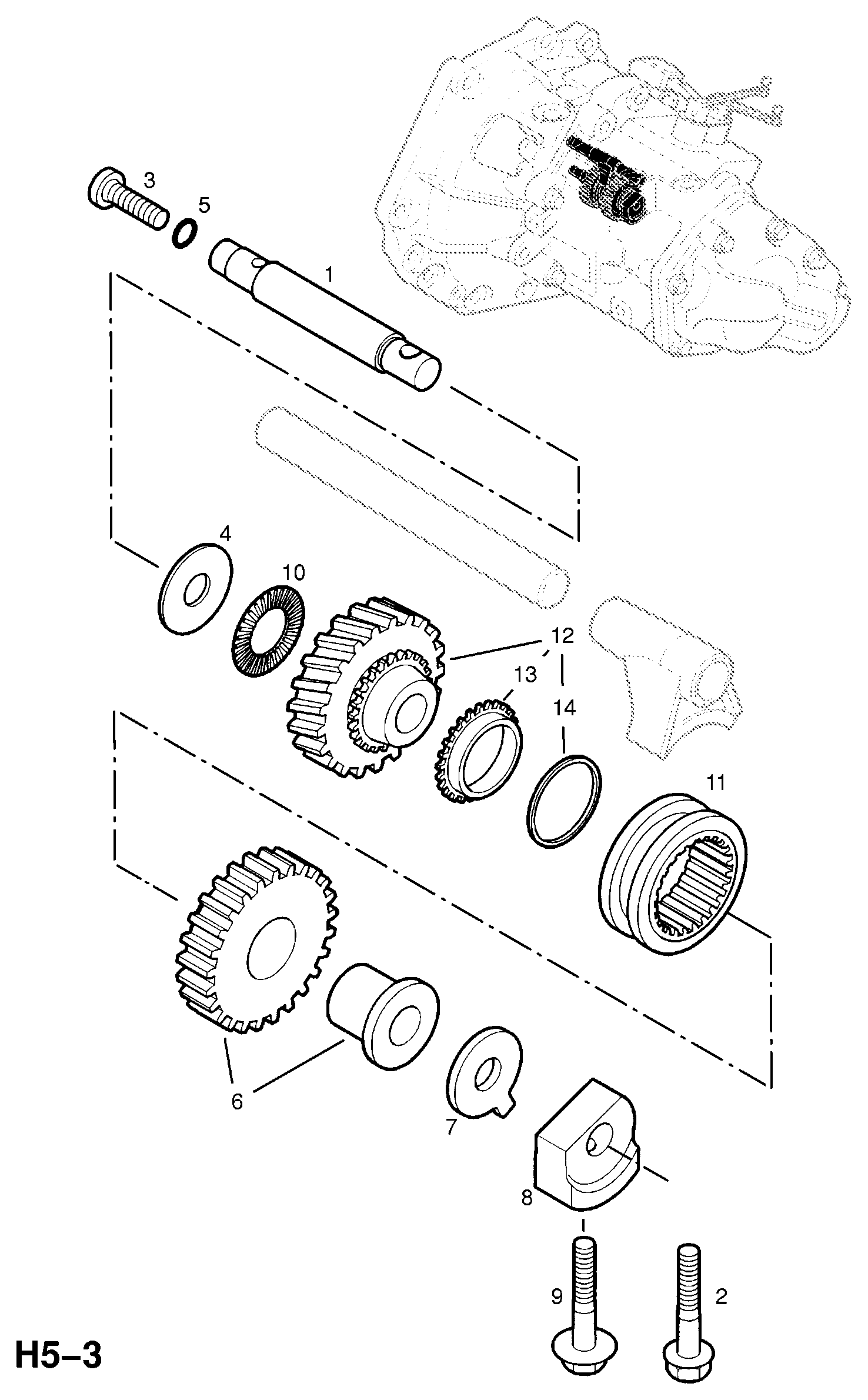 3
5
1
4
10
12
13
14
11
6
7
8
9
2
H5–3