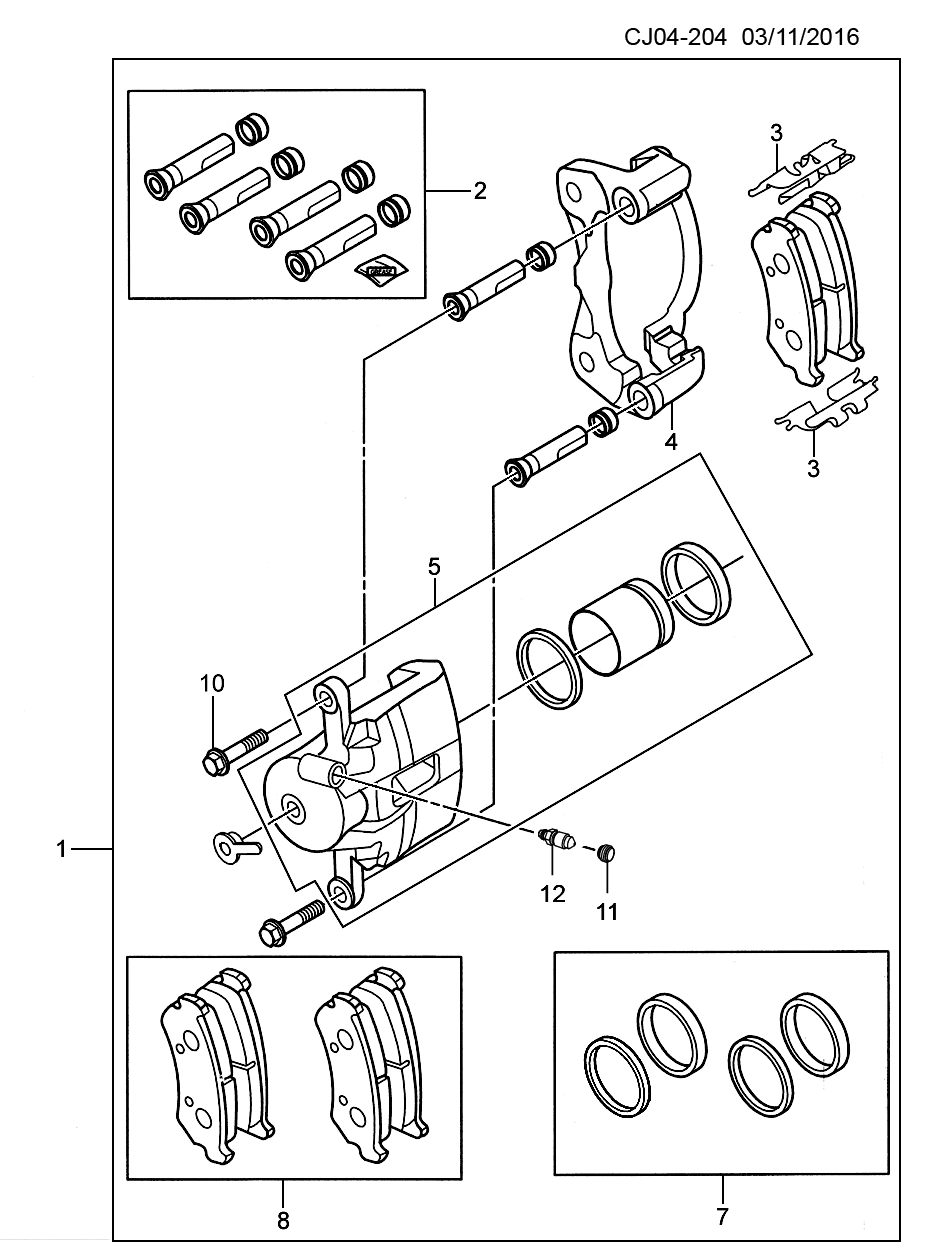 CJ04-204 03/11/2016

2
3
4
3
5
10
1
12
11
8
7