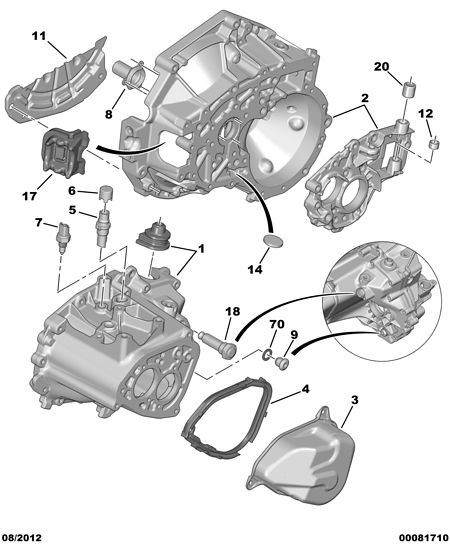 11
20
2
12
8
17
6
5
7
1
14
18
70
9
4
3
08/2012
00081710