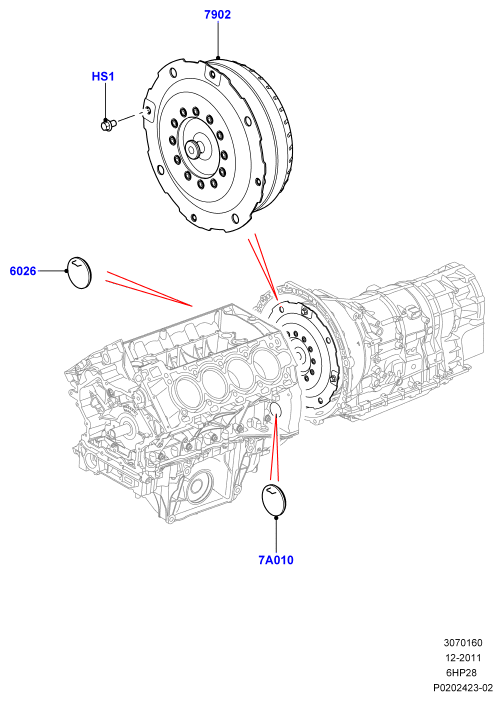 7902

HS1

6026

7A010

3070160
12-2011
6HP28
P0202423-02