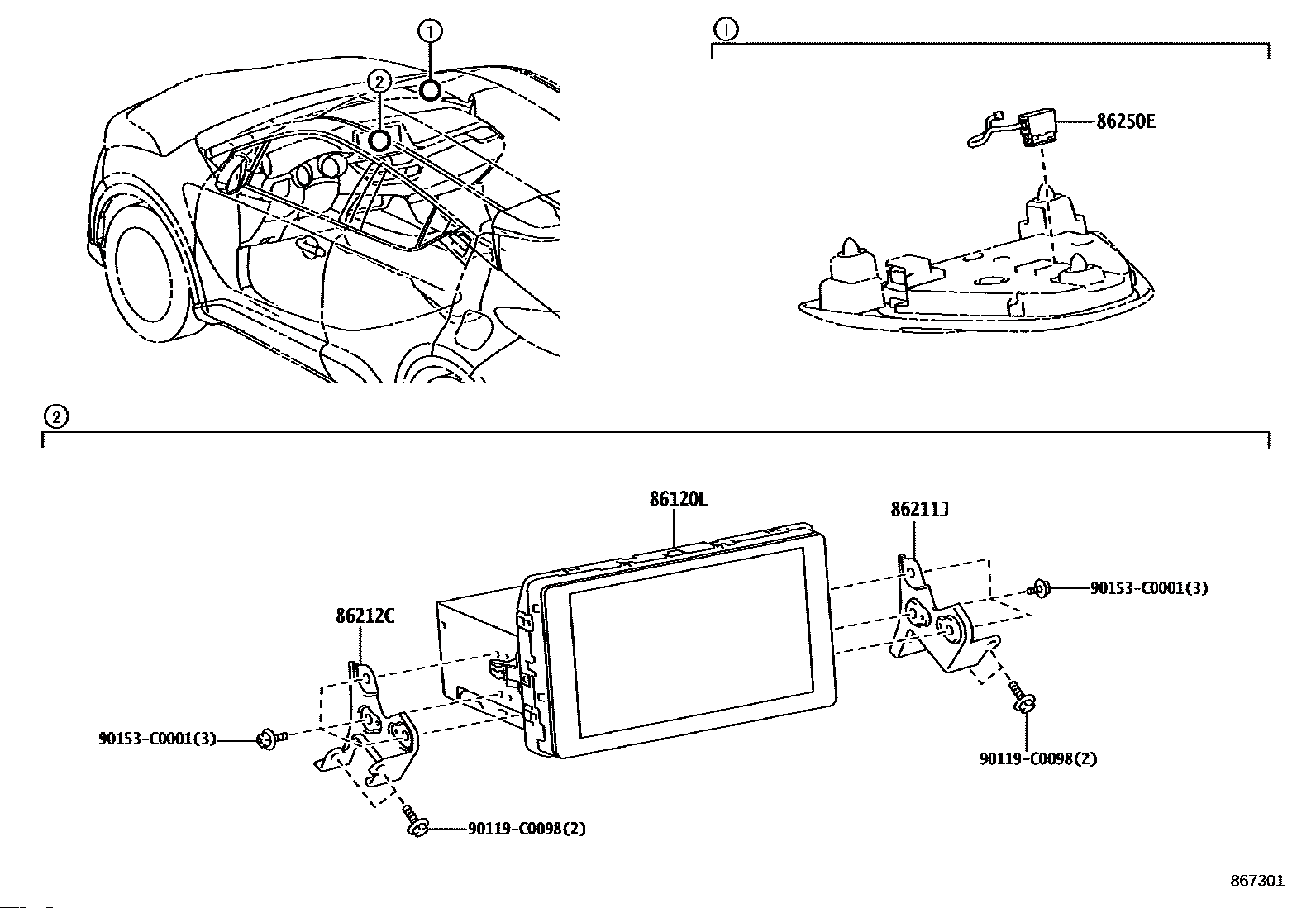 ①
②
①
86250E
②
86120L
86211J
90153-C0001(3)
86212C
90153-C0001(3)
90119-C0098(2)
90119-C0098(2)
867301