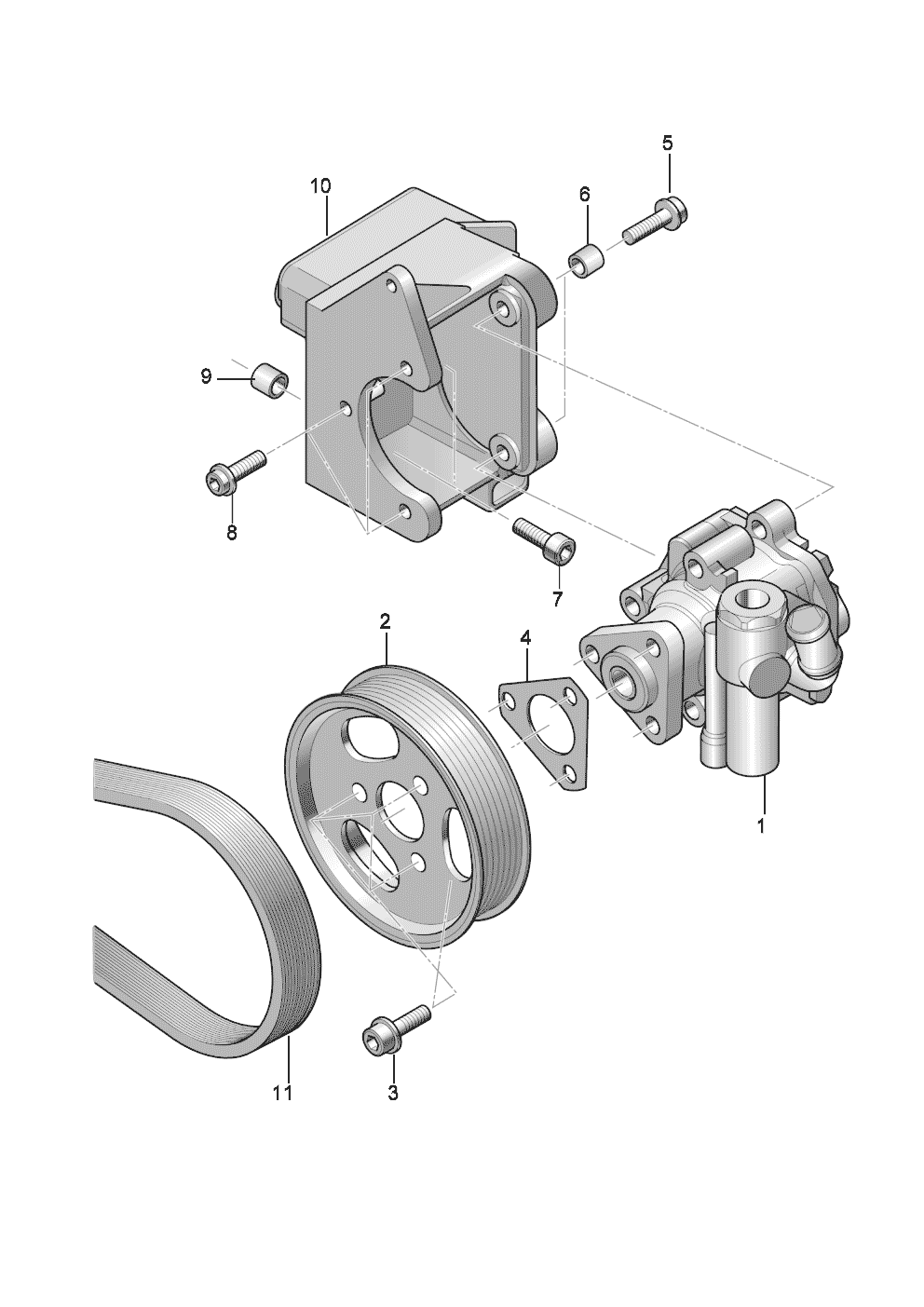 5
10
6
9
8
7
2
4
1
11
3