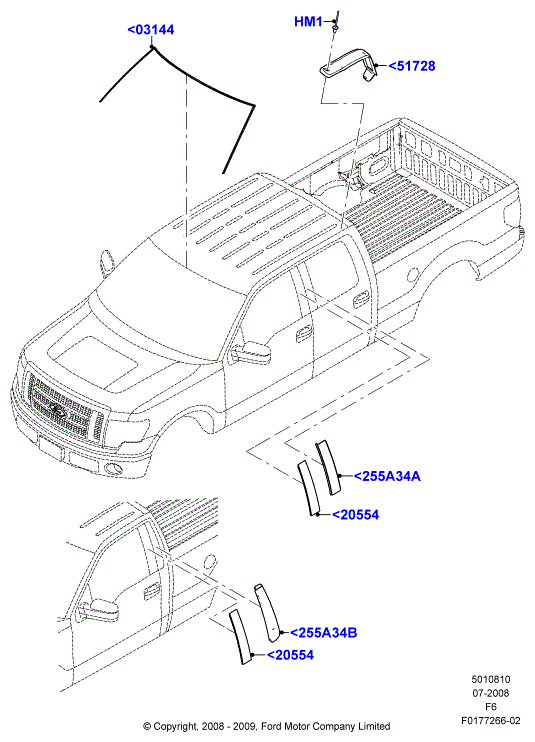 <03144

HM1

<51728

<255A34A

<20554

<255A34B

<20554

5010810
07-2008
F6
F0177266-02

© Copyright, 2008 - 2009, Ford Motor Company Limited