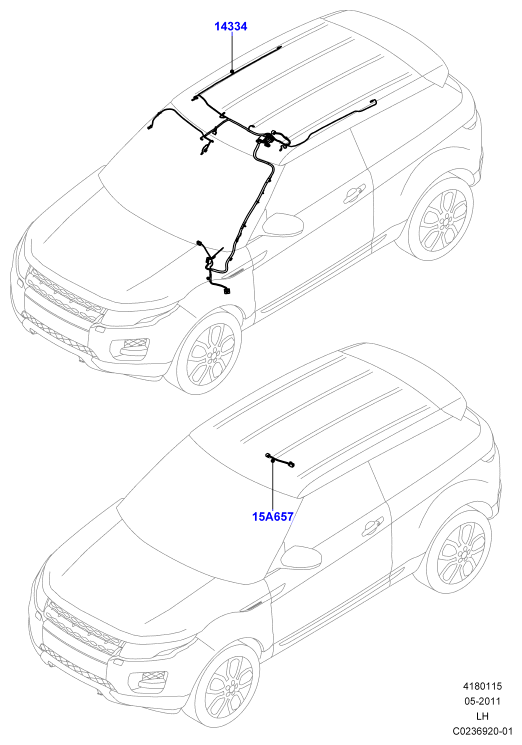 14334

15A657

4180115
05-2011
LH
C0236920-01